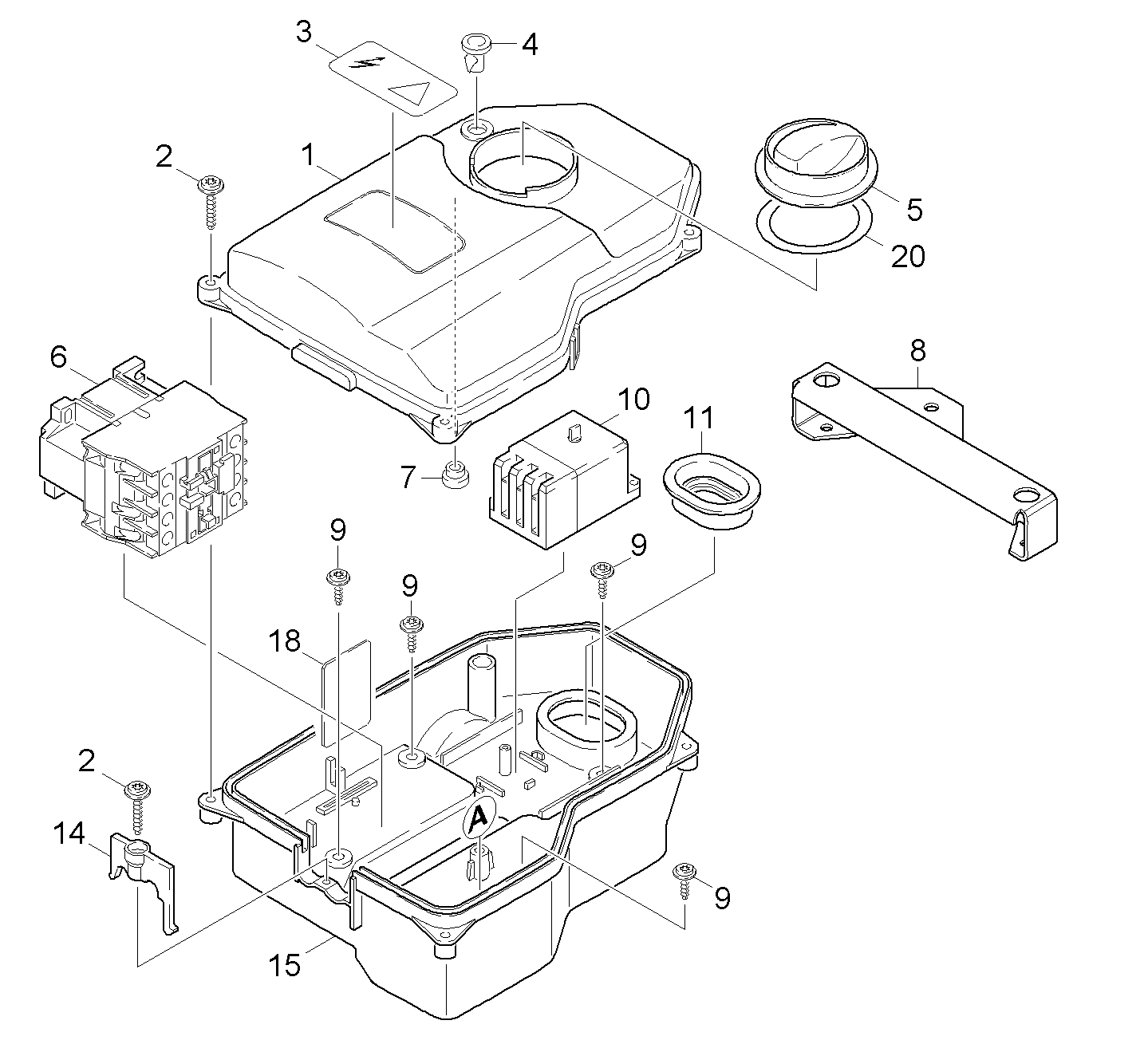 3
4
2
1
5
20
6
8
10
11
7
9
9
9
18
2
14
A
9
15