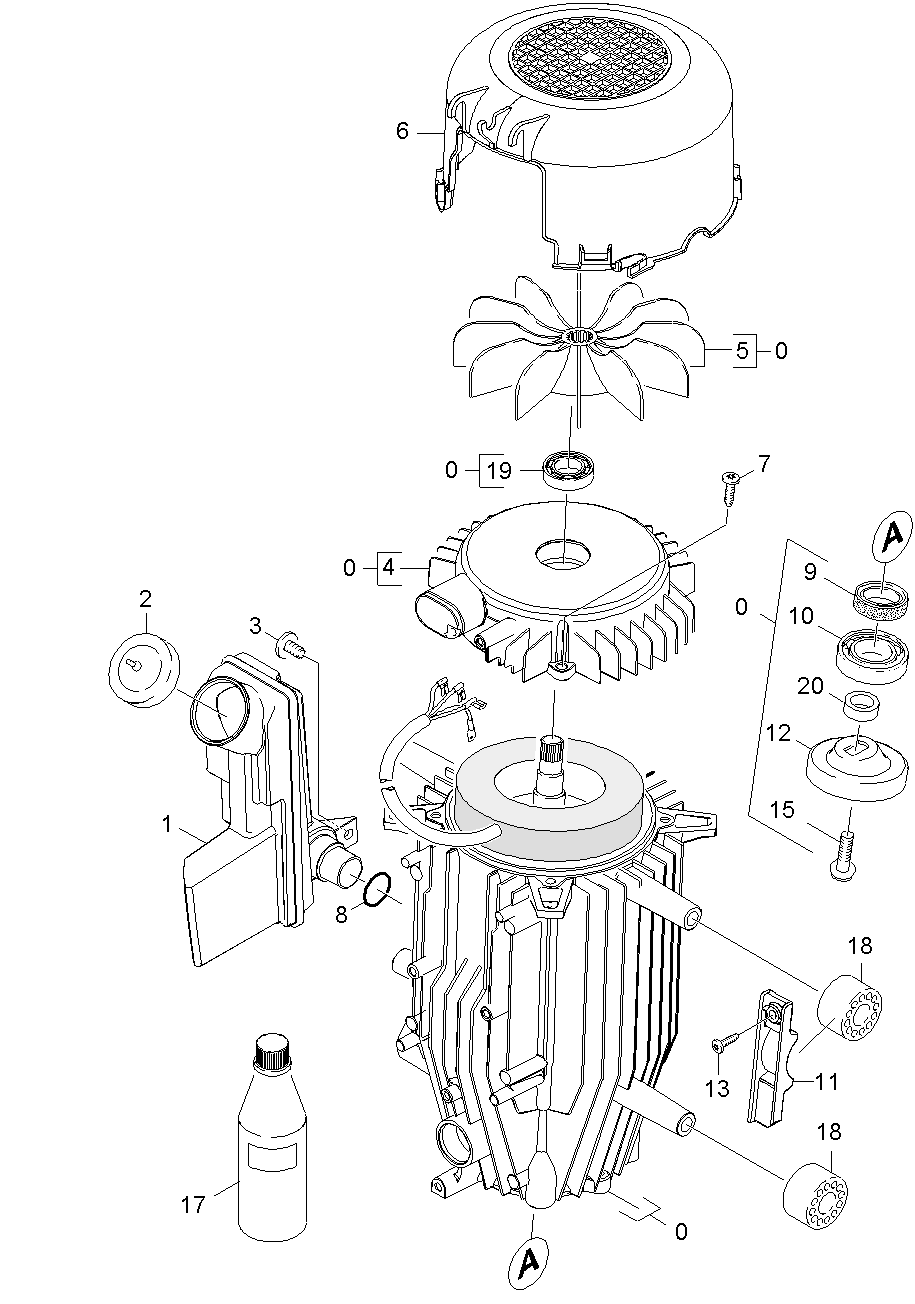 6

5 0

0 19

7

0 4

A

9

0

10

2

3

20

12

1

15

8

18

13

11

18

17

0

A