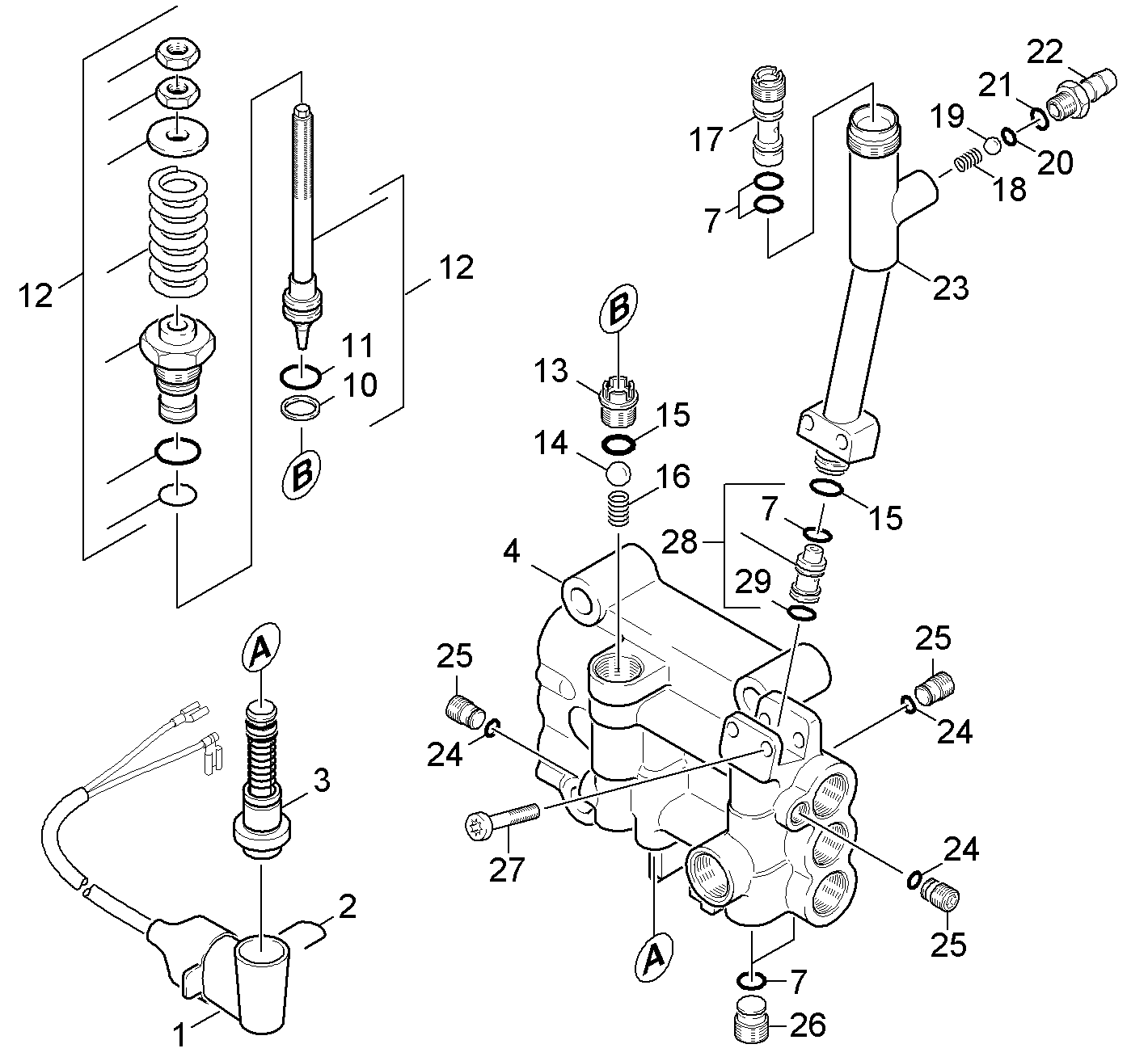 12
12
11
10
B
A
3
2
1
22
21
19
20
18
17
7
23
B
13
15
14
16
4
28
7
15
29
25
24
25
24
27
24
25
A
7
26