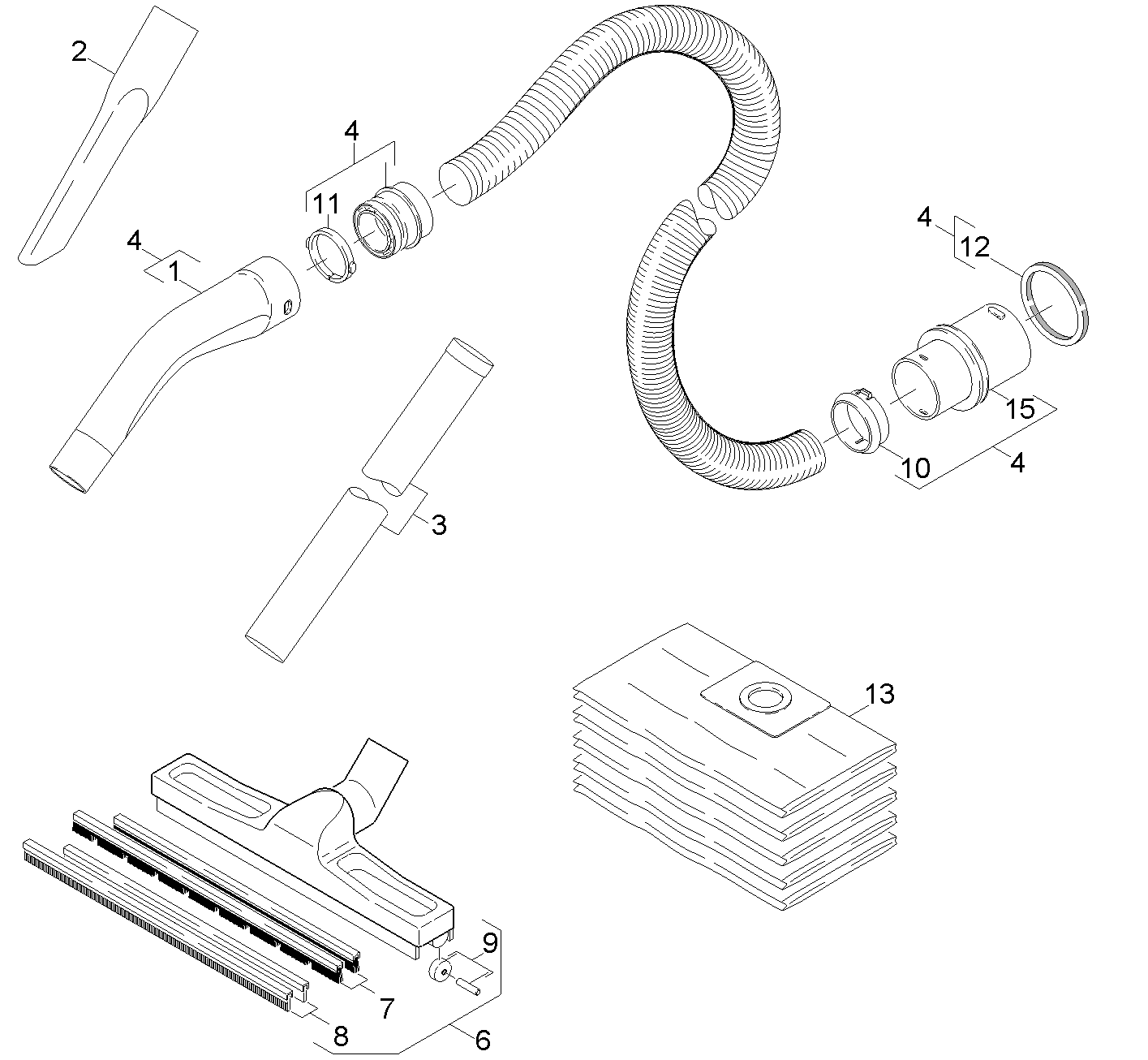 2
4
11
4
1
4
12
15
10
4
3
13
9
7
8
6