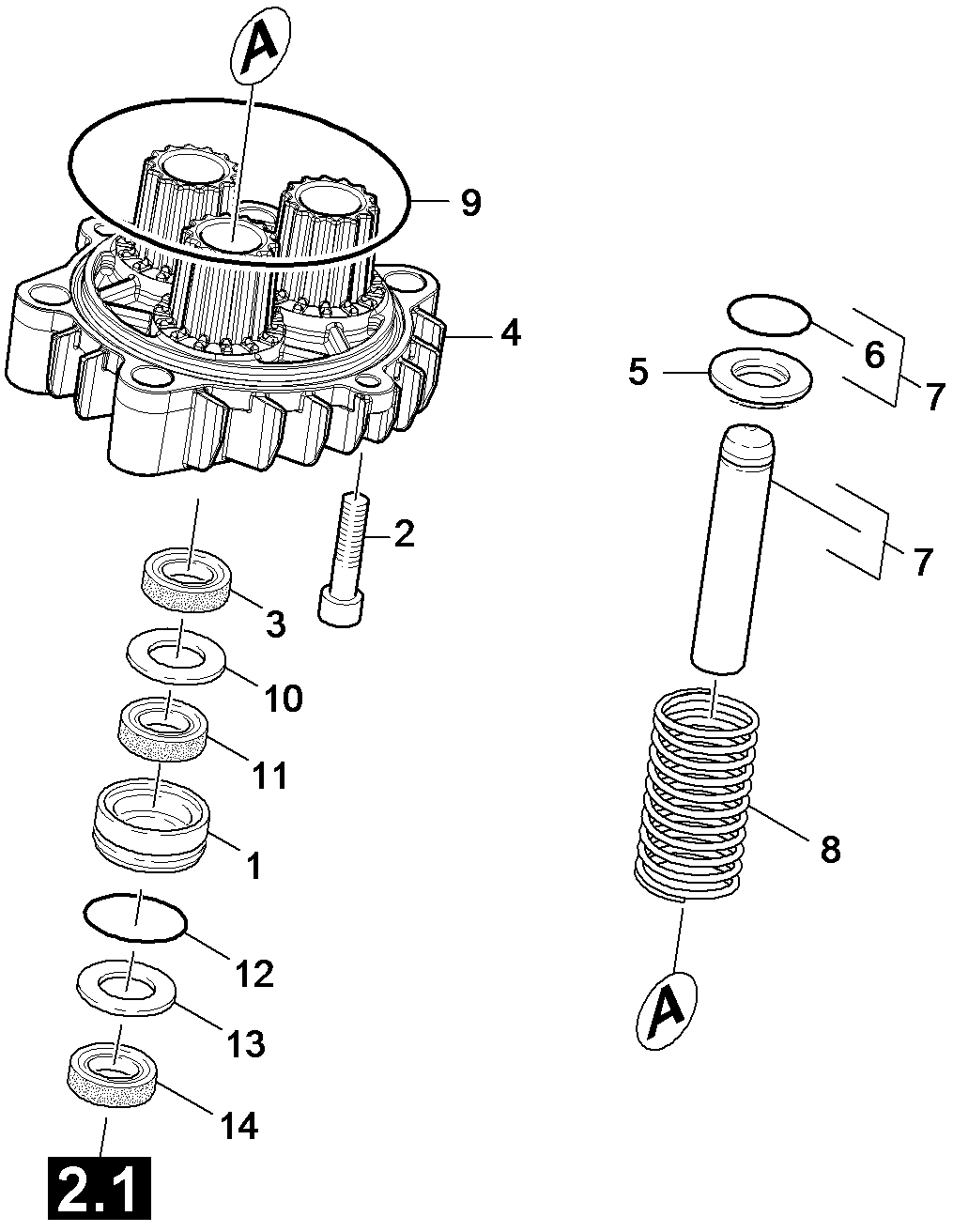 A
9
4
6
5
7
2
7
3
10
11
1
8
12
13
A
14
2.1