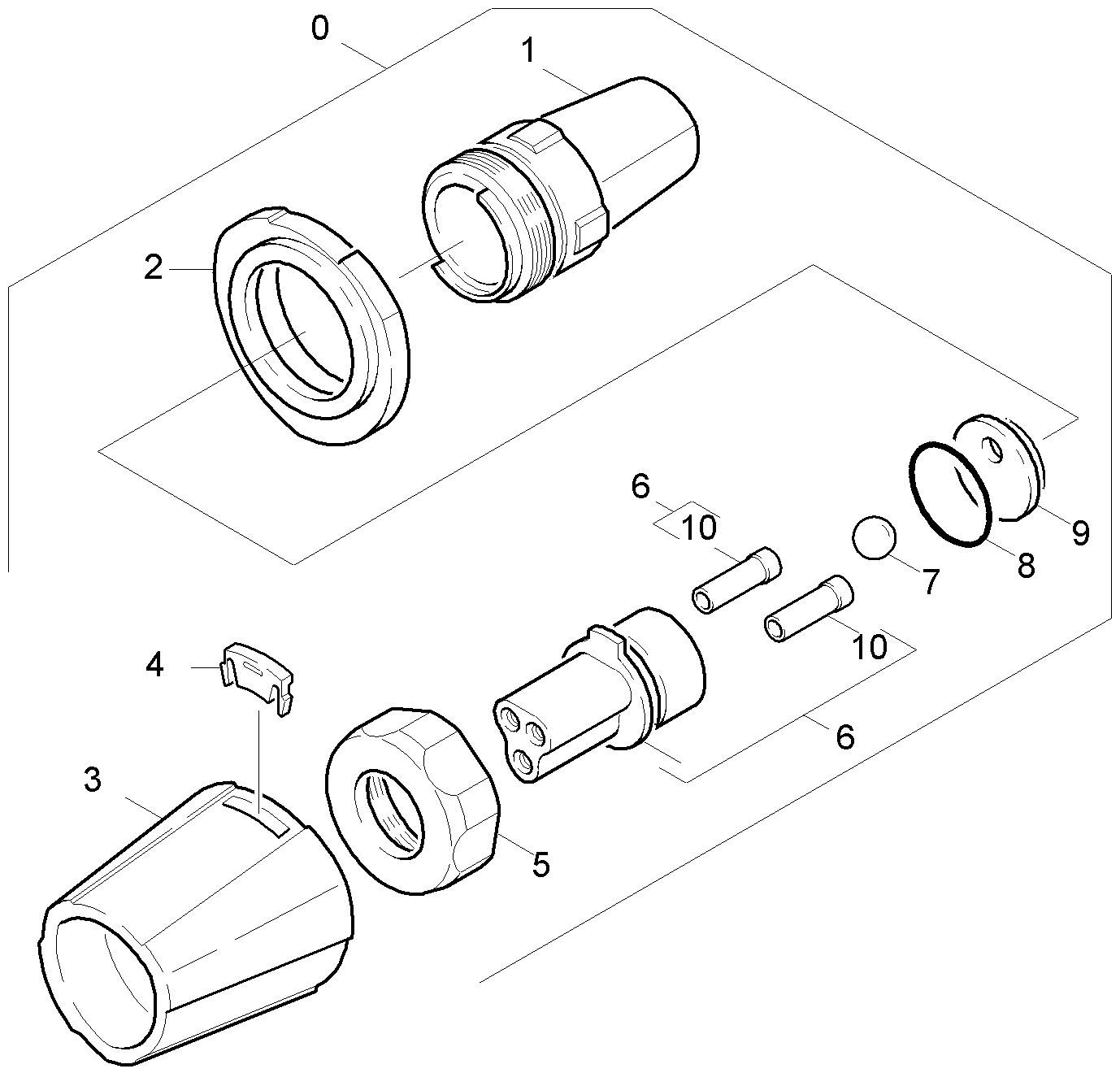 0
1
2
6
10
9
8
7
10
4
6
3
5