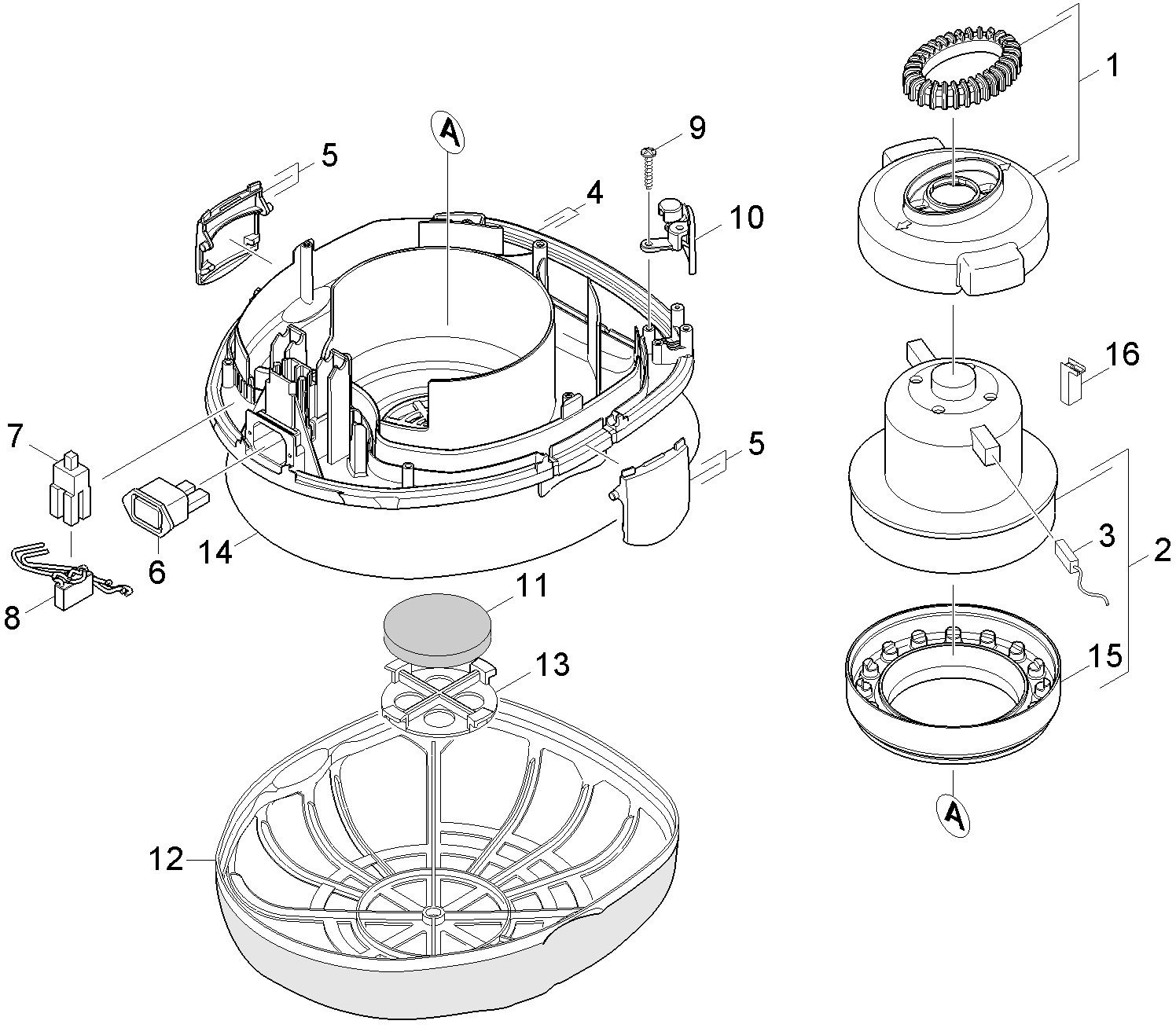 1
A
9
5
4
10
16
7
5
6
14
3
2
8
11
13
15
12
A