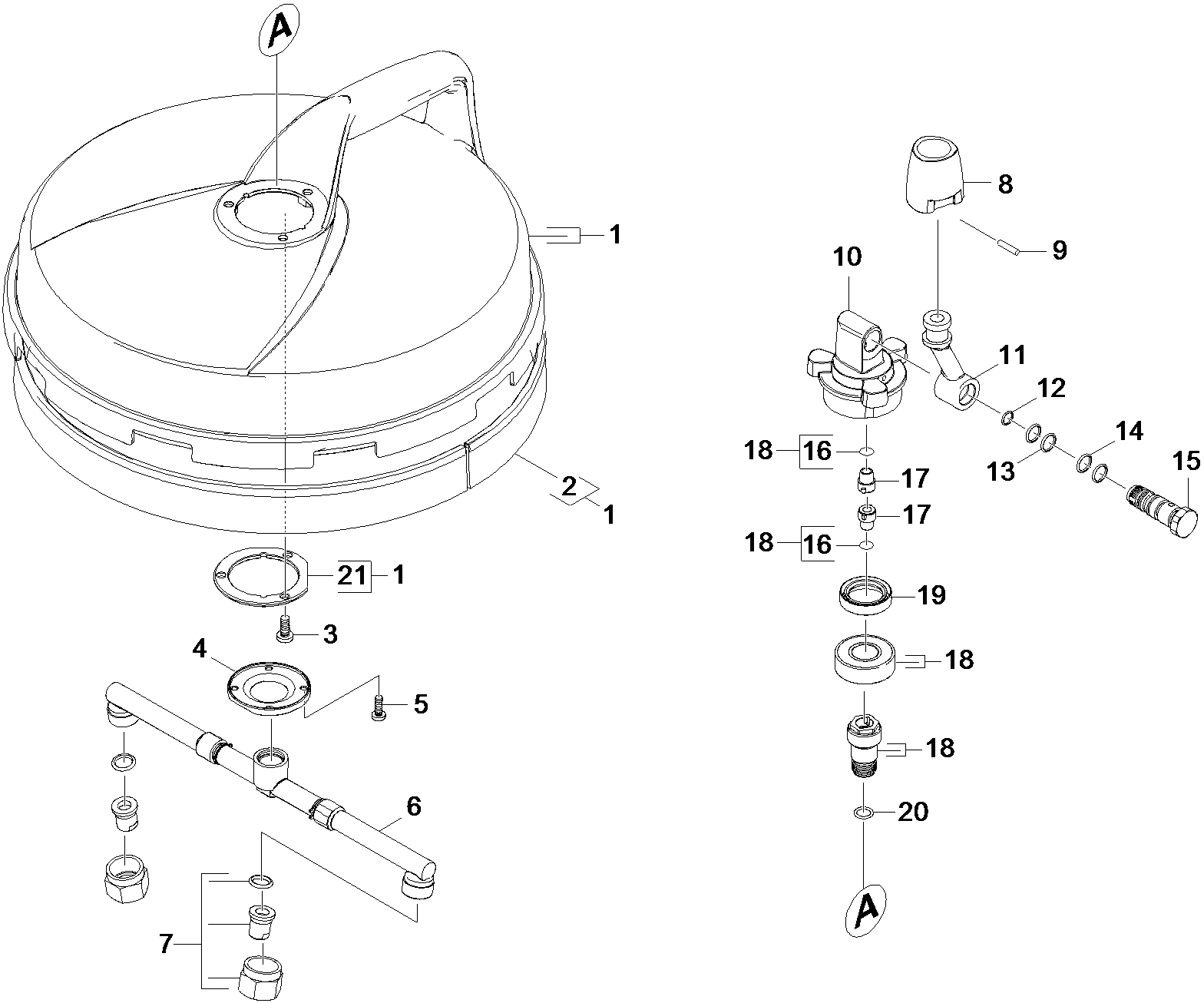 A

1

2
1

21 1

3

4

5

6

7

8

9

10

11

12

13

14

15

18 16

17

17

18 16

19

18

18

20

A