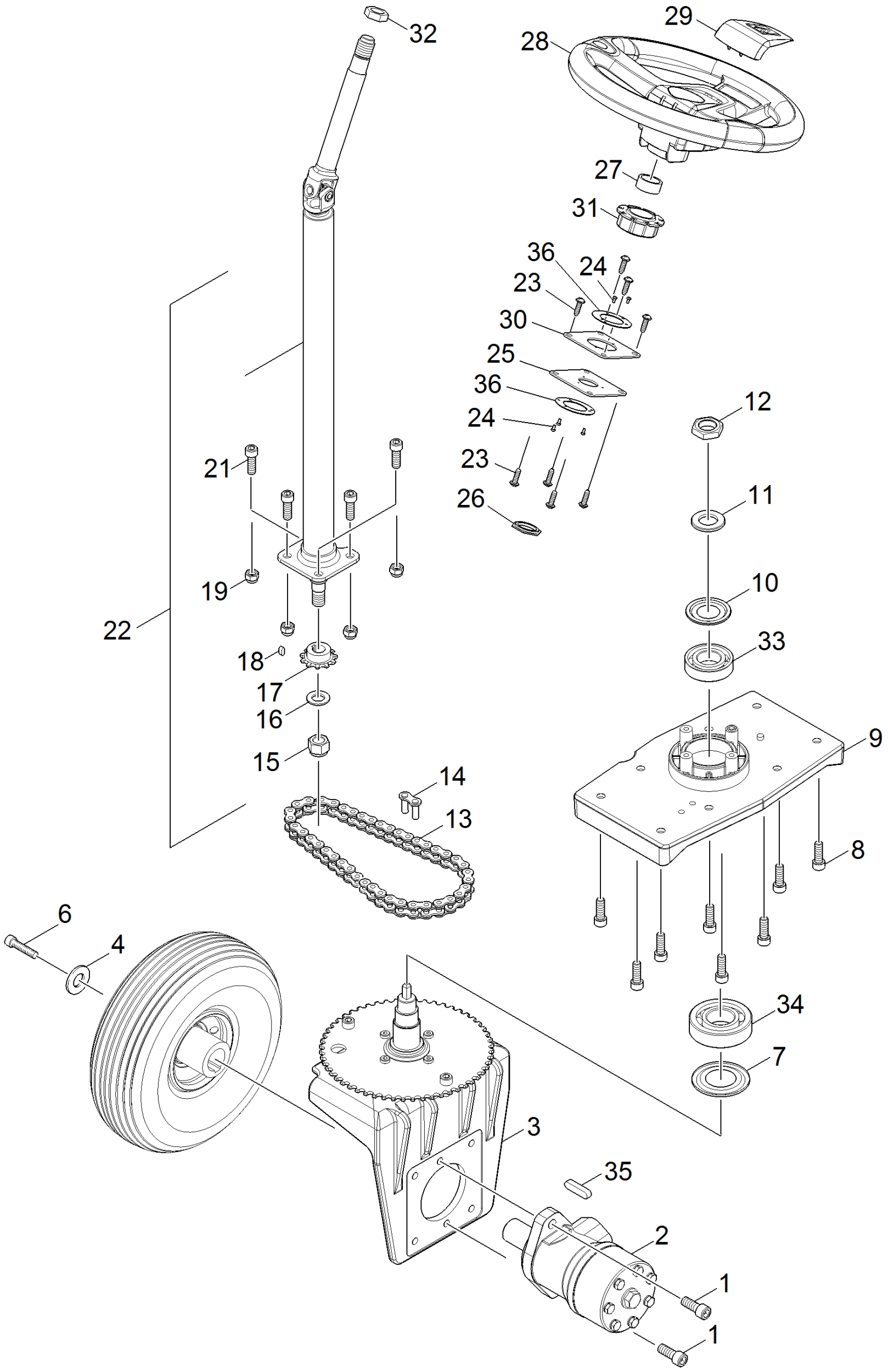 32
29
28
27
31
36
24
23
30
25
36
24
23
26
12
11
10
33
9
8
21
19
22
18
17
16
15
14
13
6
4
34
7
3
35
2
1
1