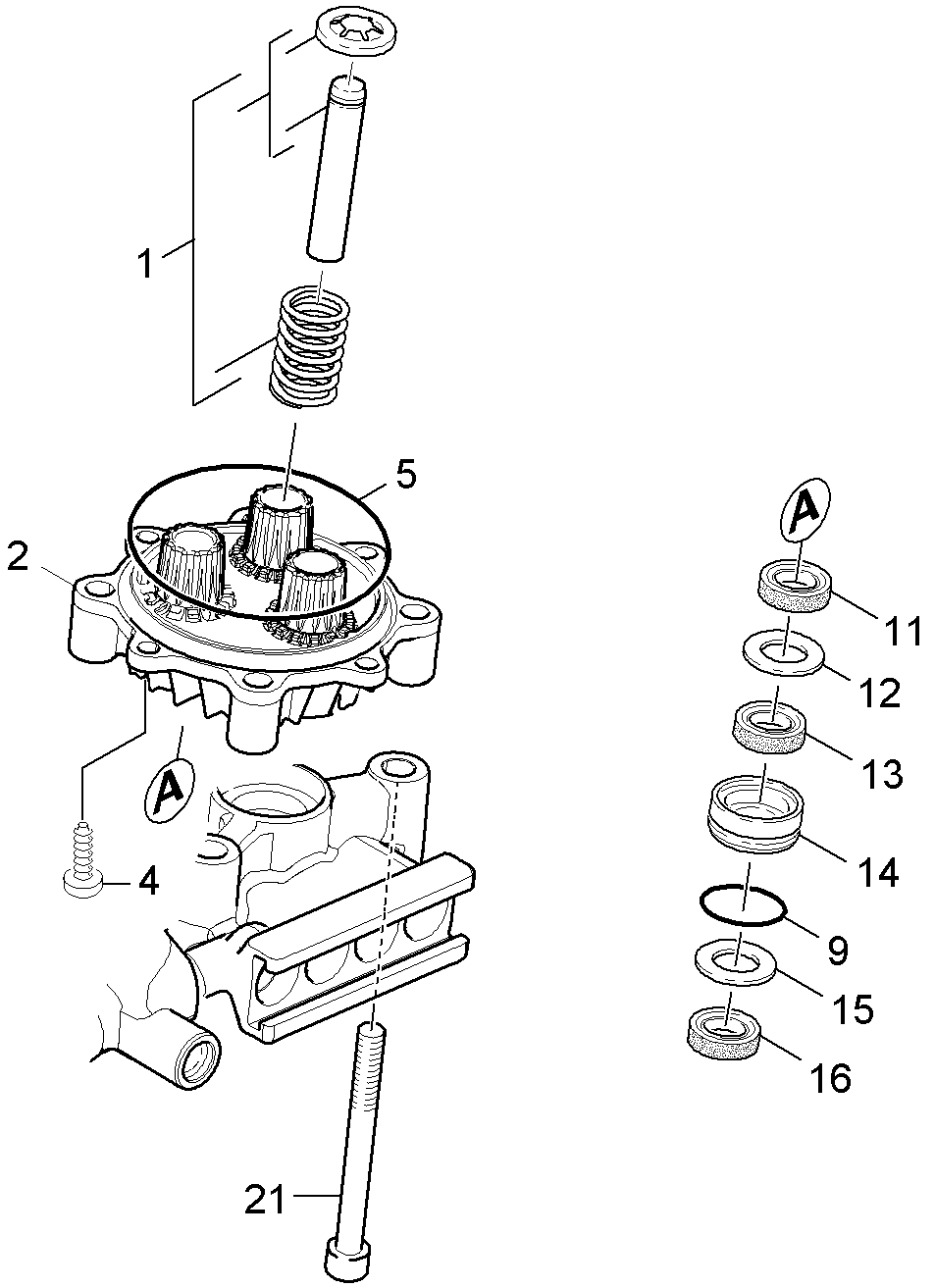 1
5
2
A
4
21
A
11
12
13
14
9
15
16