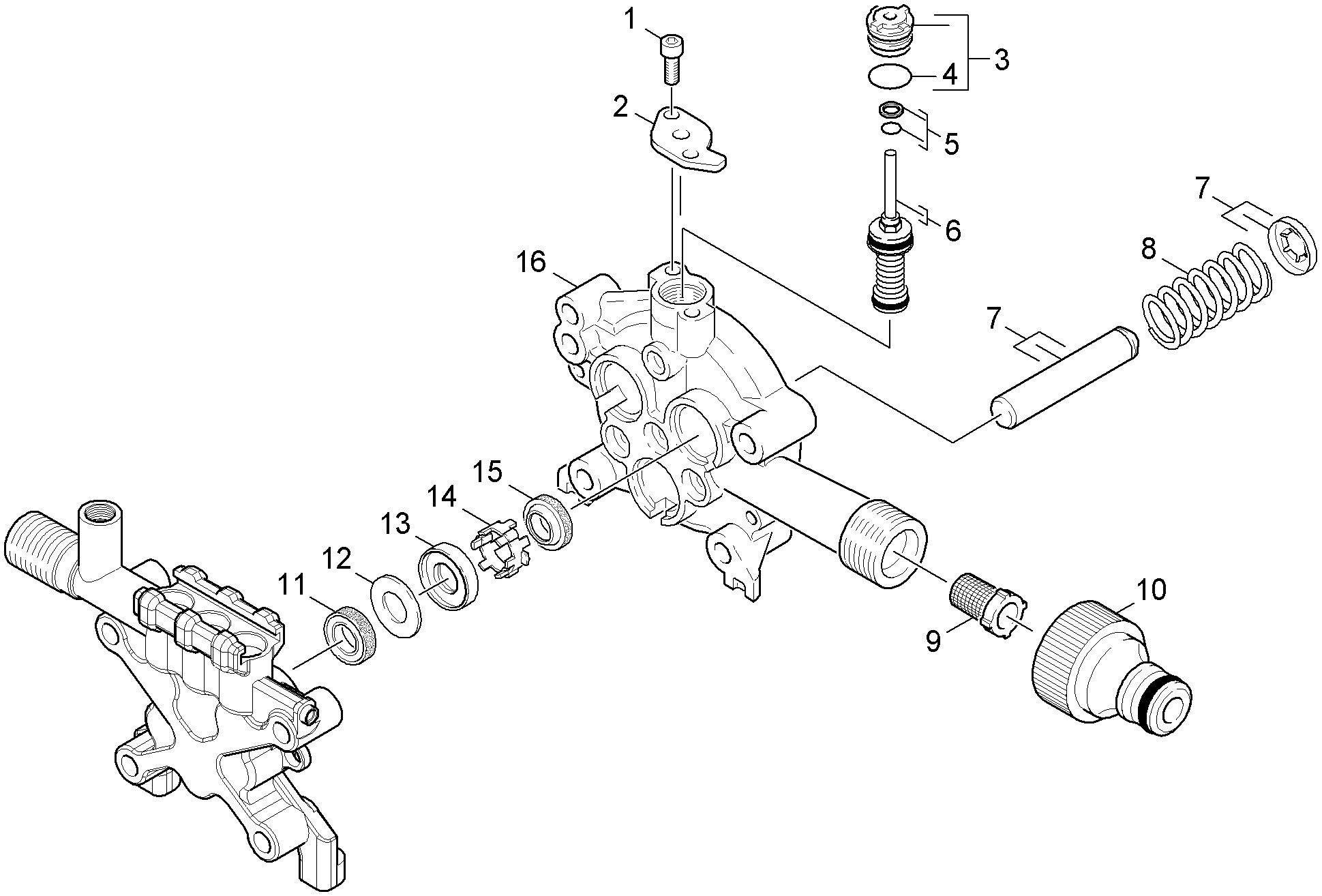 1
3
4
2
5
6
7
16
8
7
15
14
13
12
11
10
9