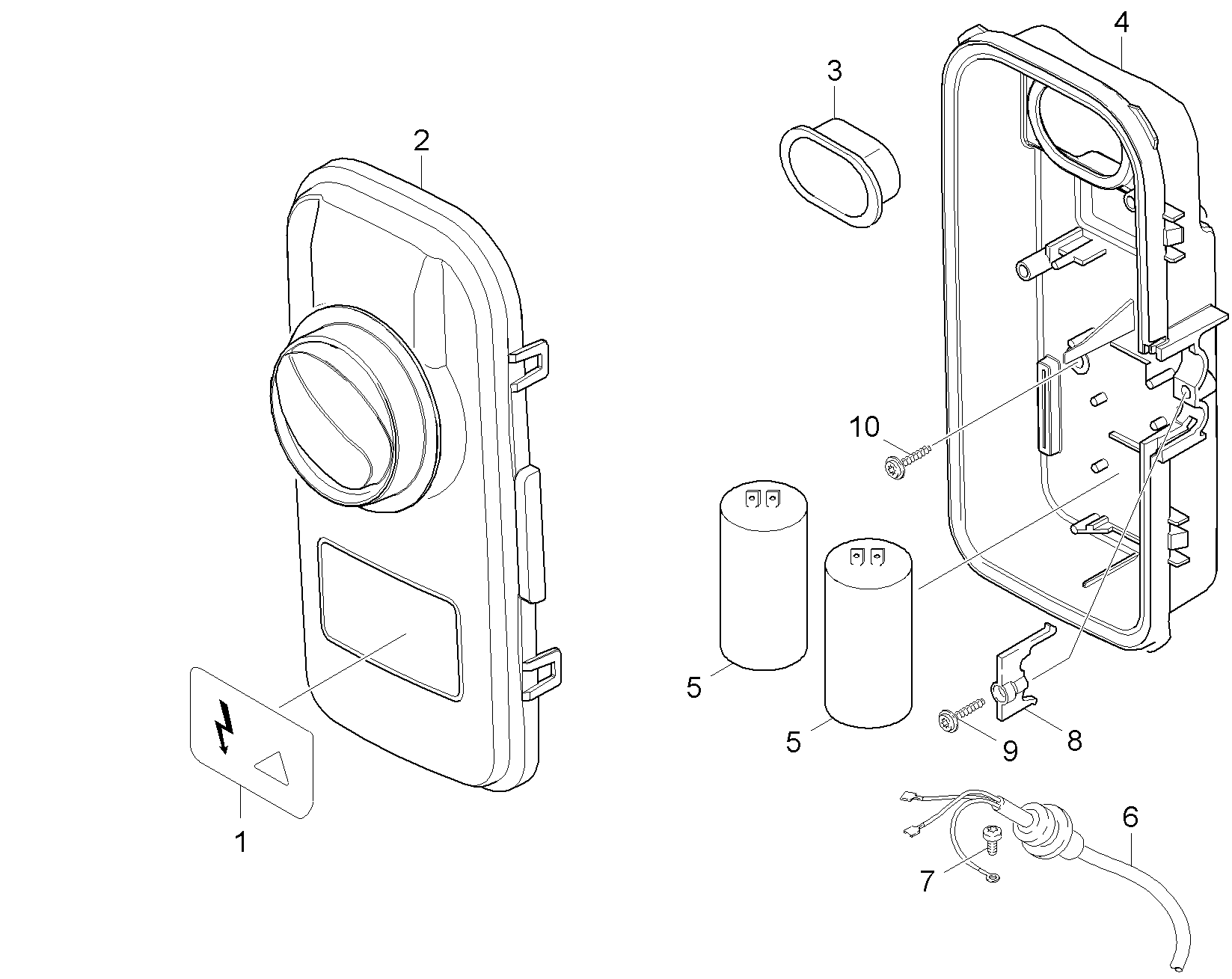 4
3
2
10
5
5
9
8
1
6
7