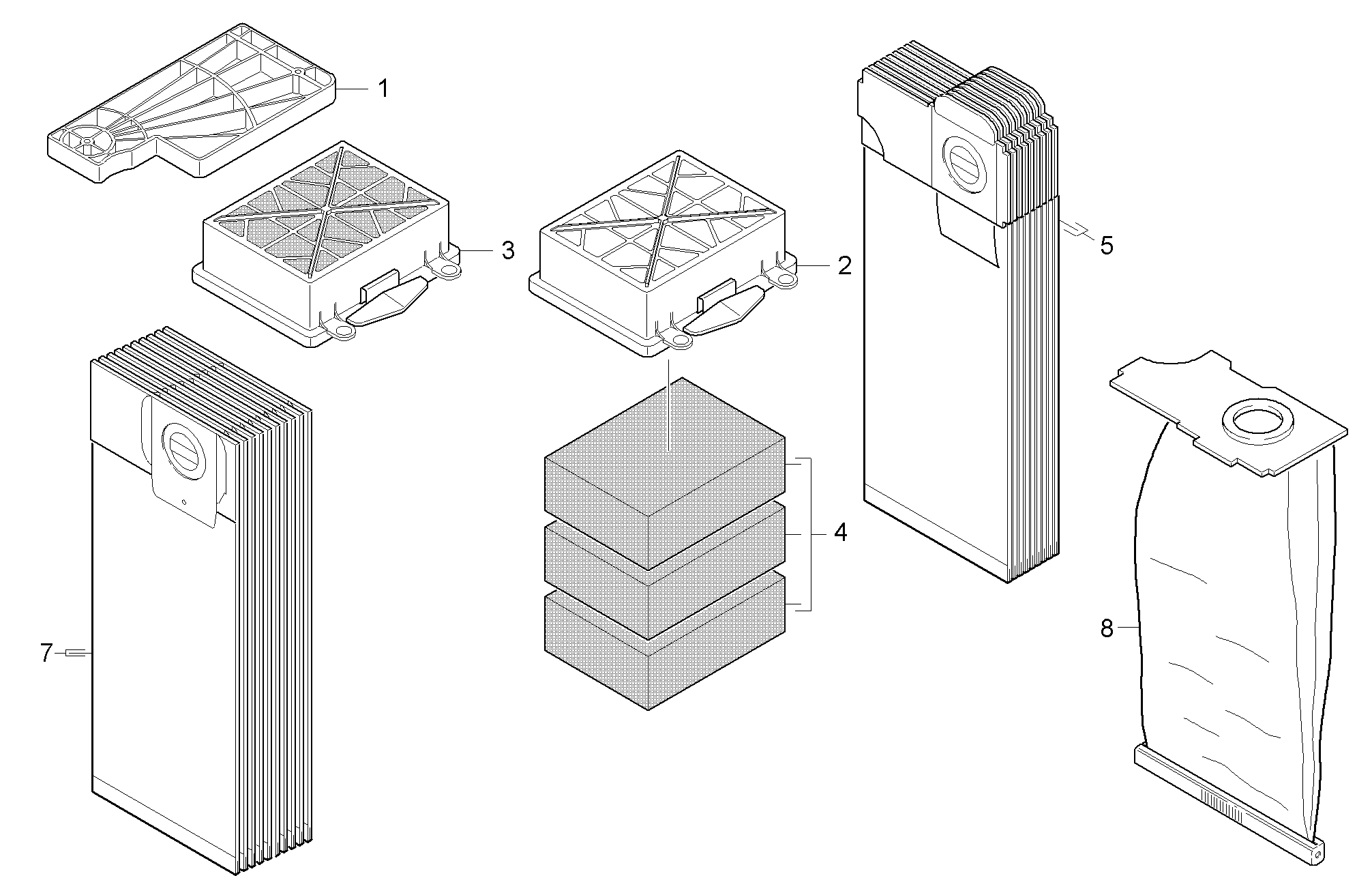 1
3
2
5
4
7
8