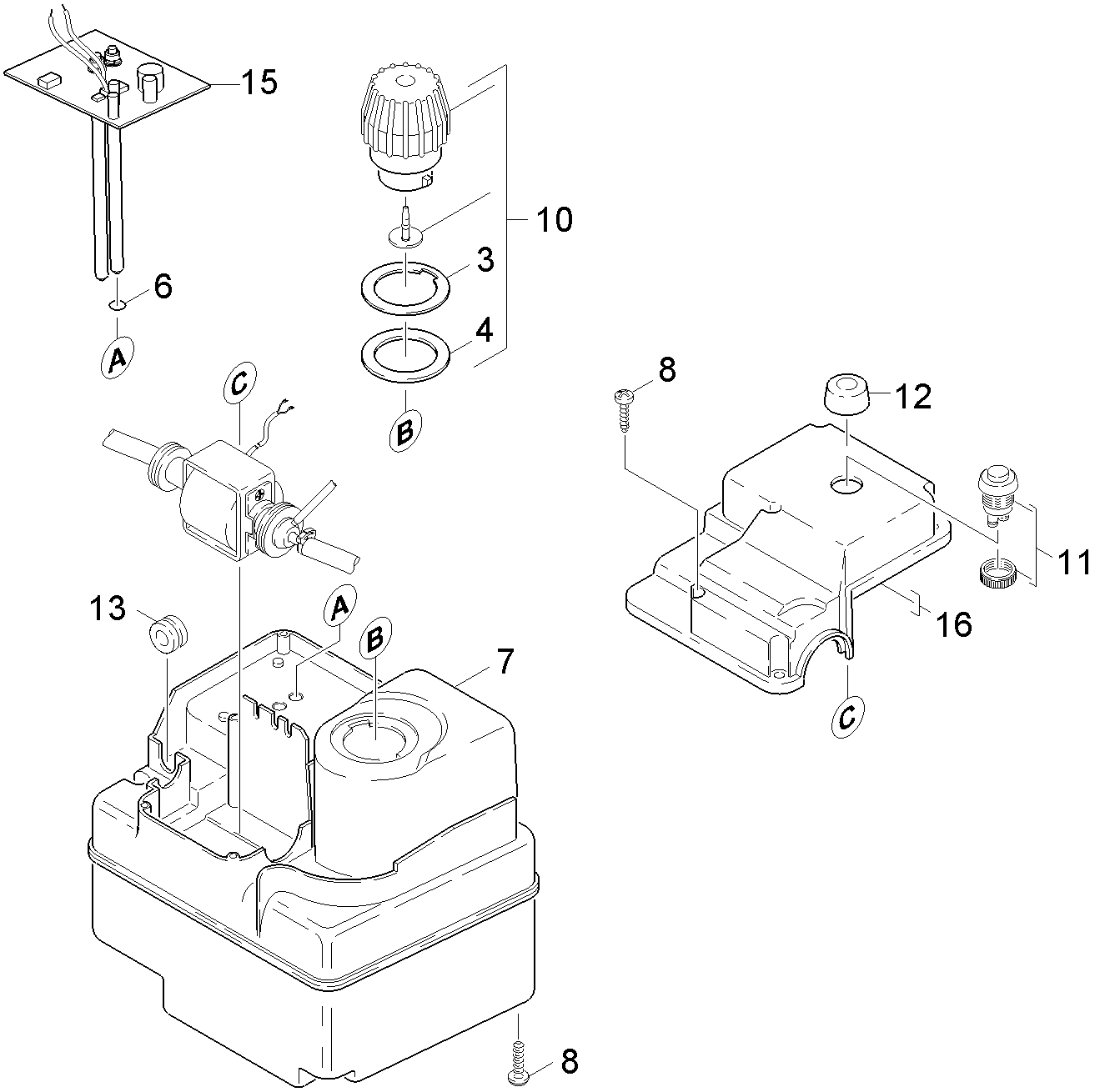 15
10
3
4
6
A
B
C
8
12
11
16
C
13
A
B
7
8