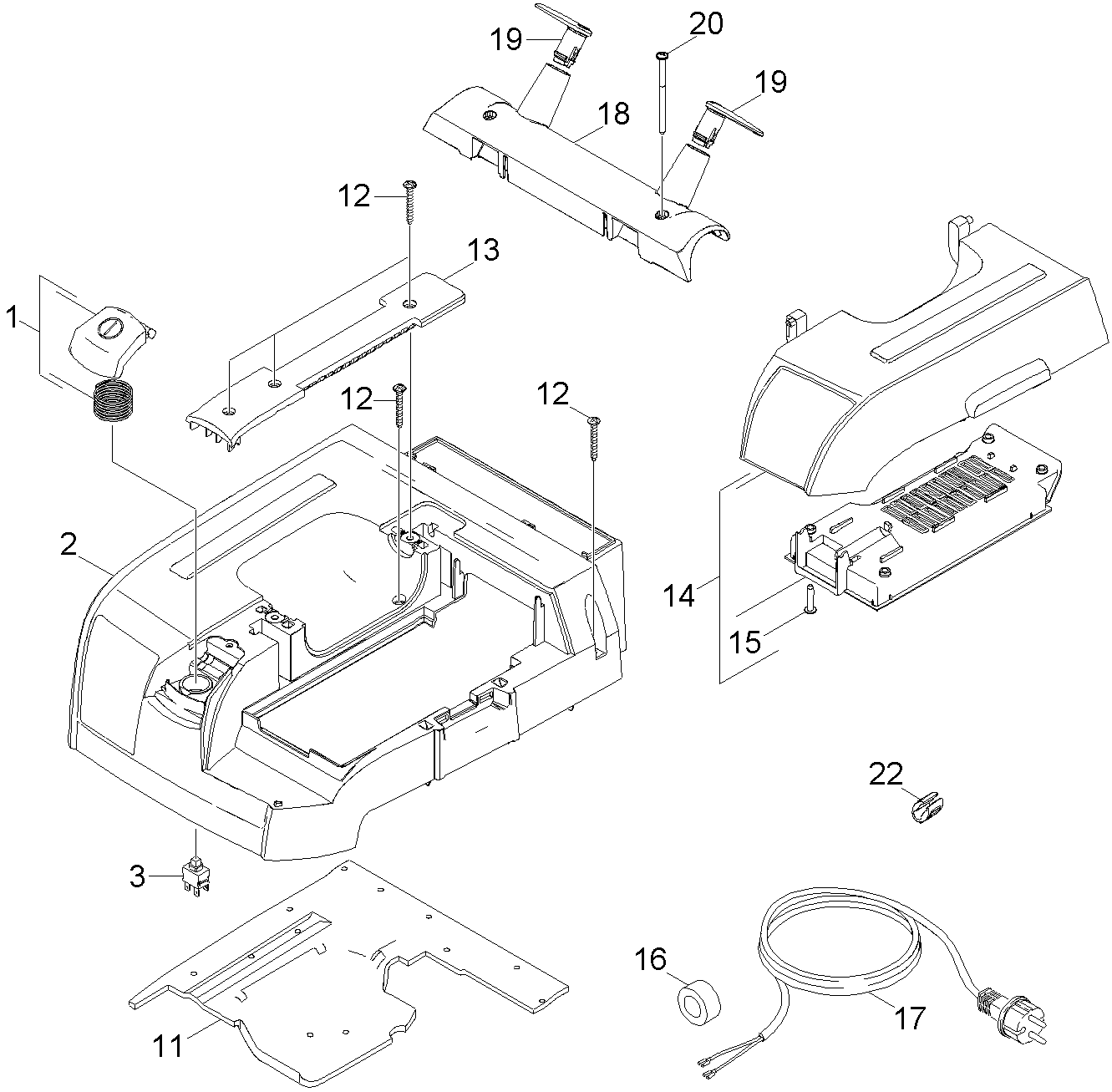 19
20
19
18
12
13
1
12
12
2
14
15
22
3
16
17
11