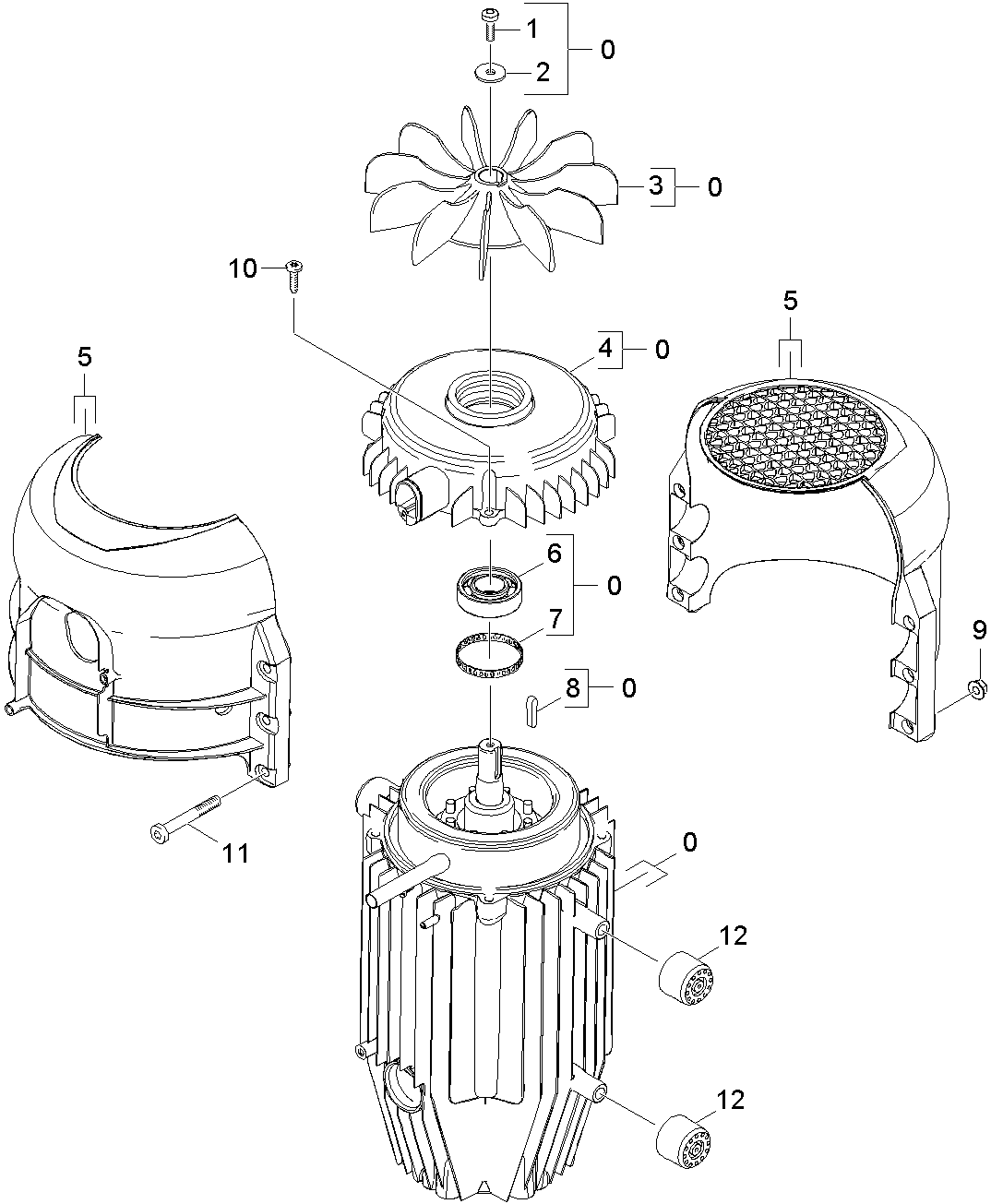 1
0
2
3
0
10
5
4
0
5
6
0
7
9
8
0
11
0
12
12