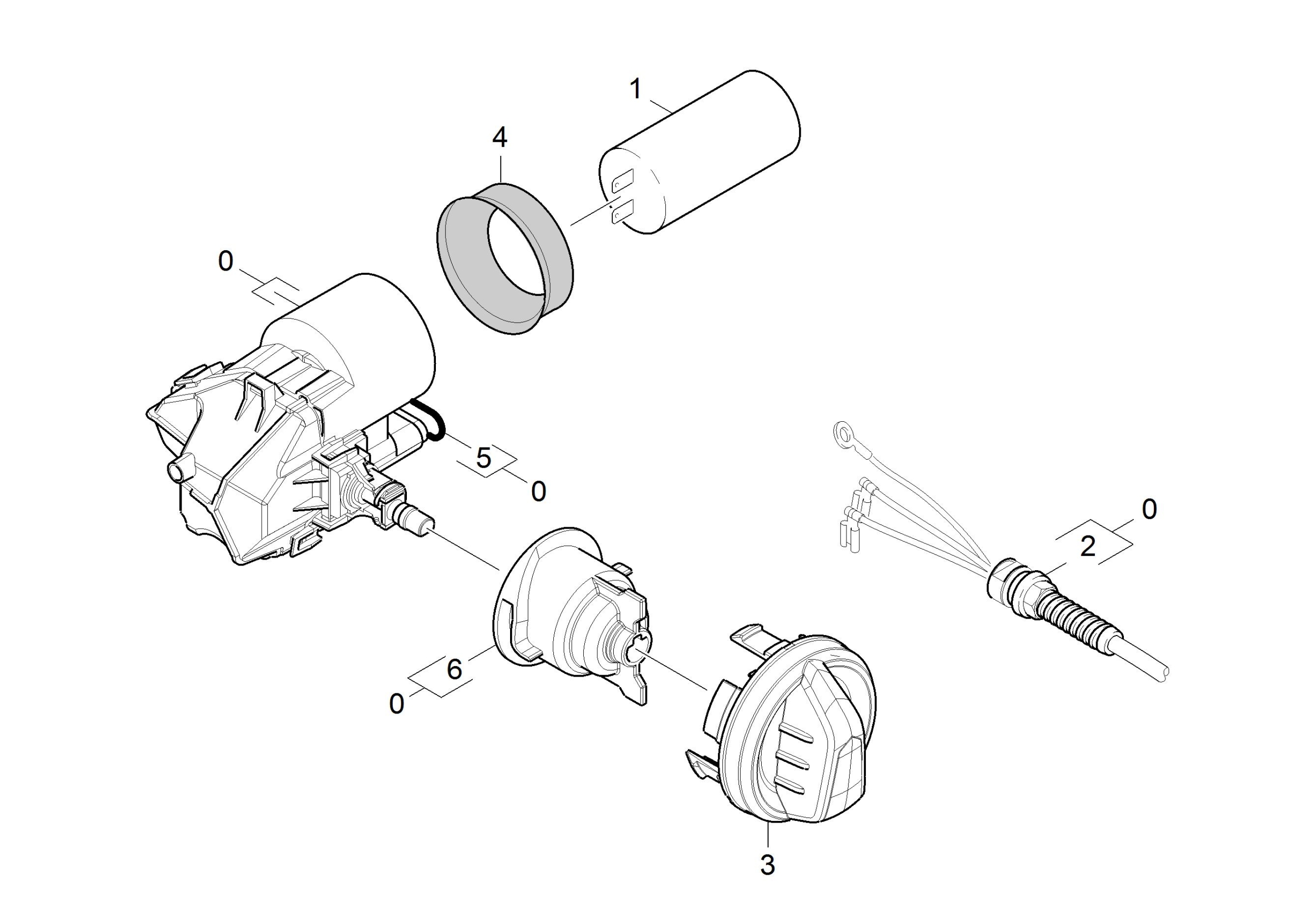 1
4
0
5
0
0
2
6
0
3