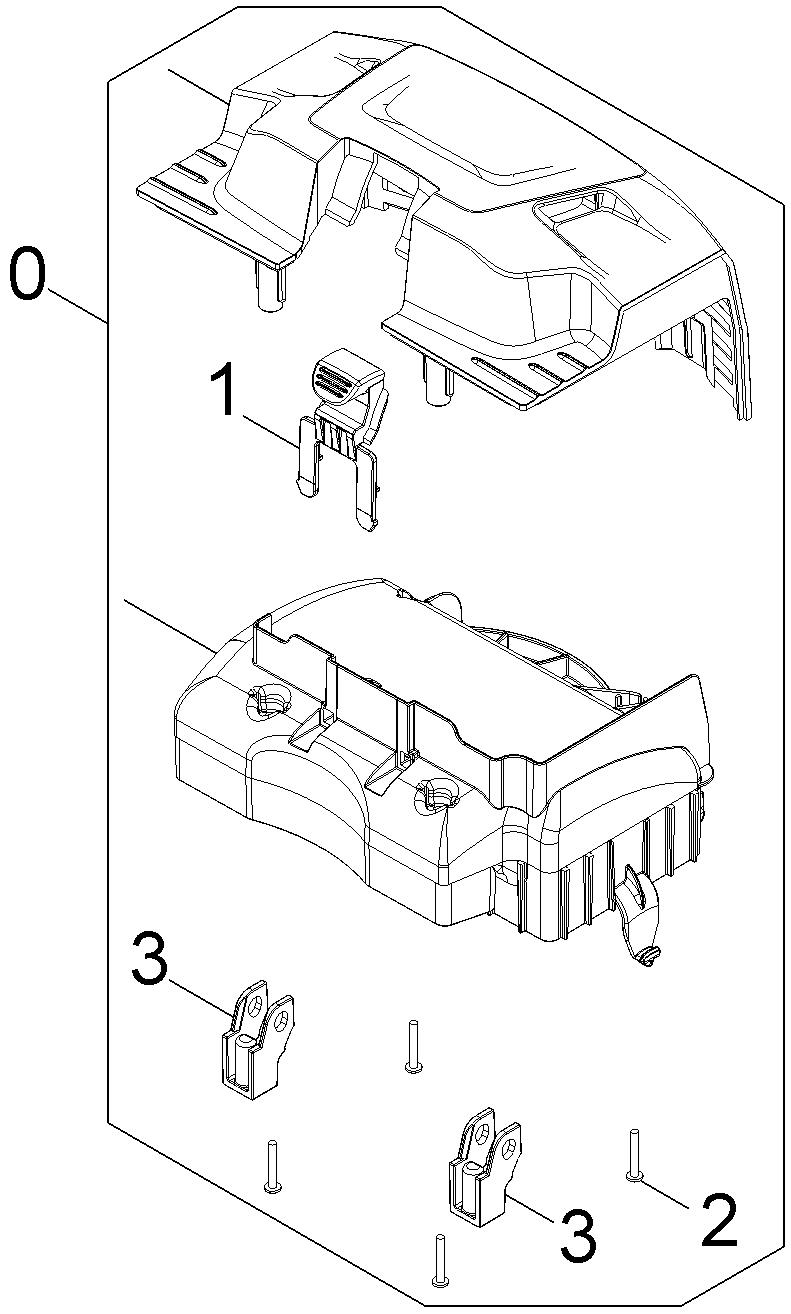 0
1
3
3
2