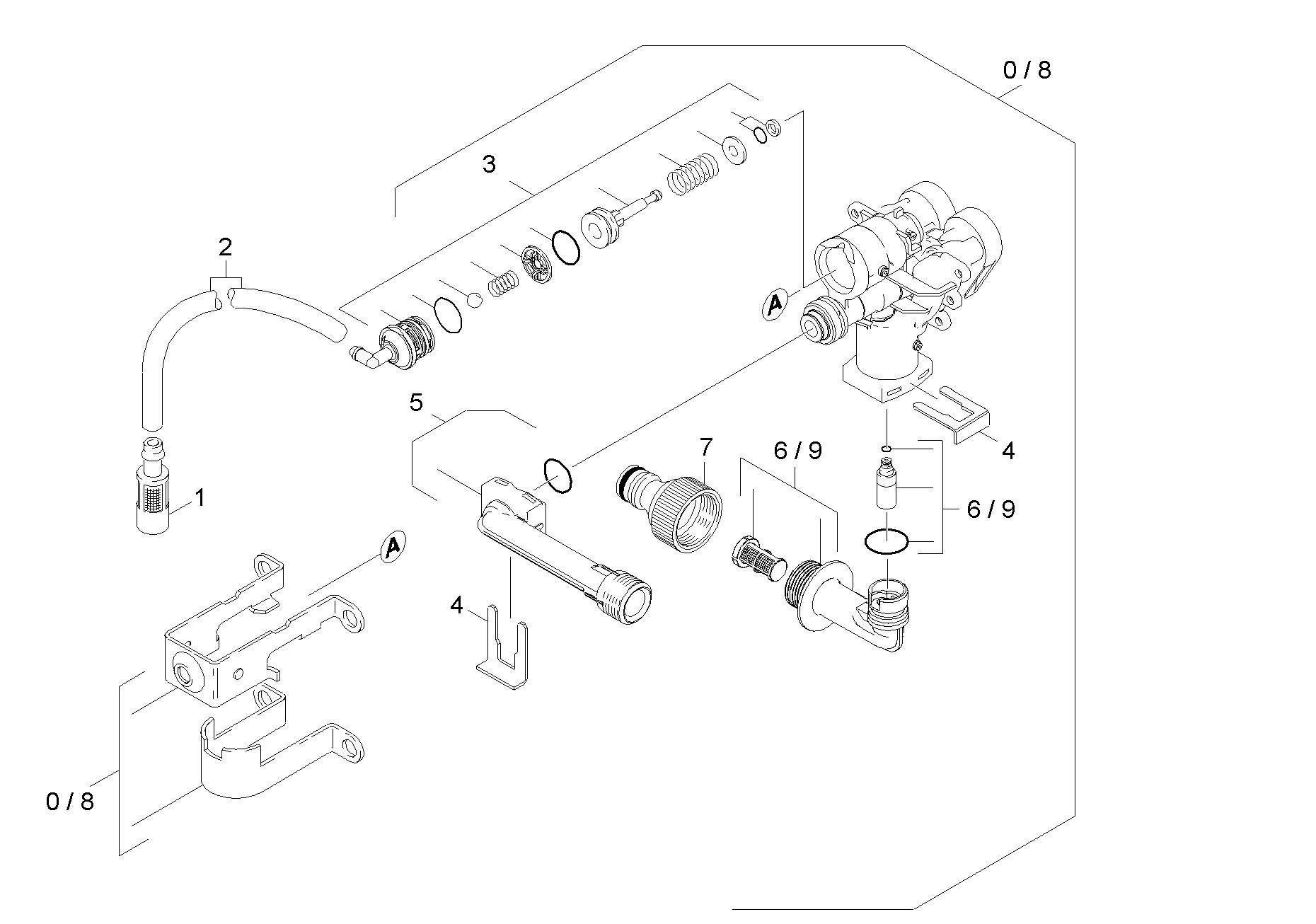 0 / 8

3

2

A

5

7

6 / 9

4

6 / 9

1

A

4

0 / 8