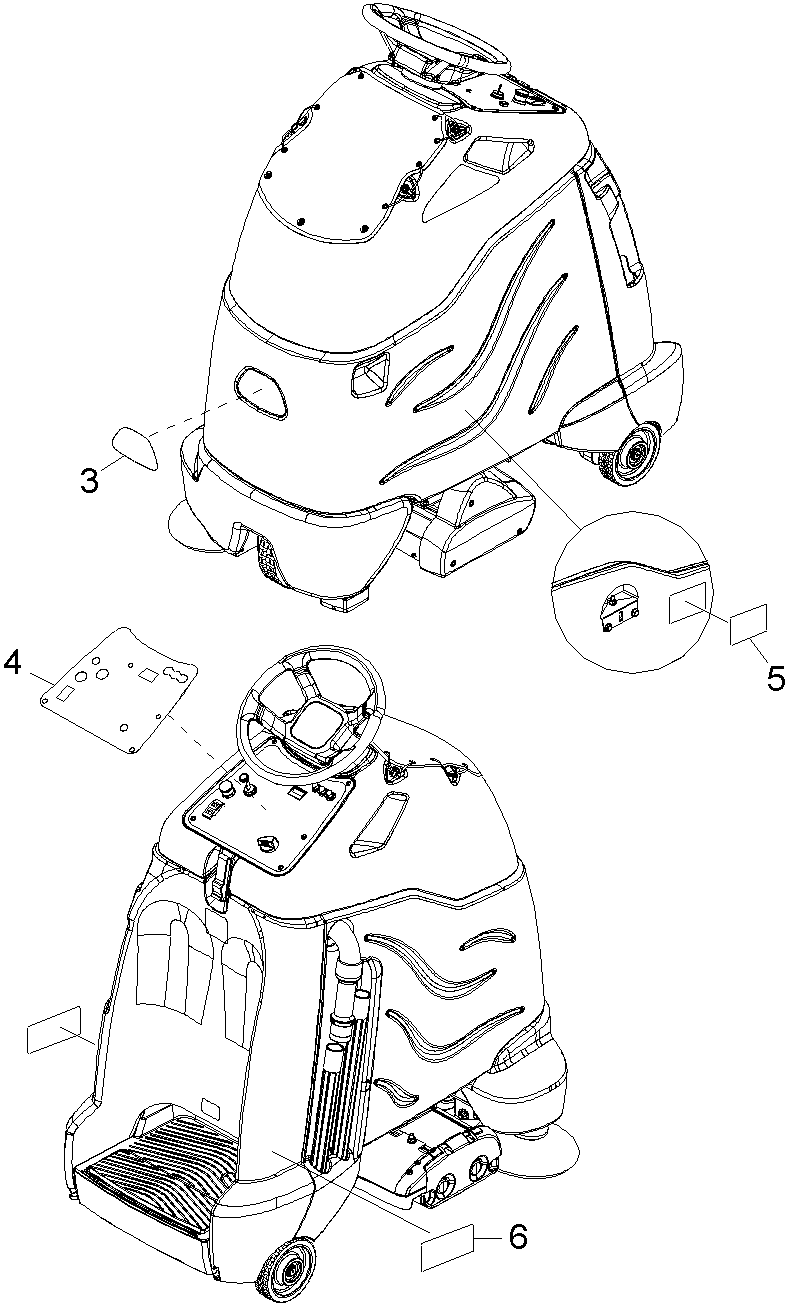 3

4

5

6