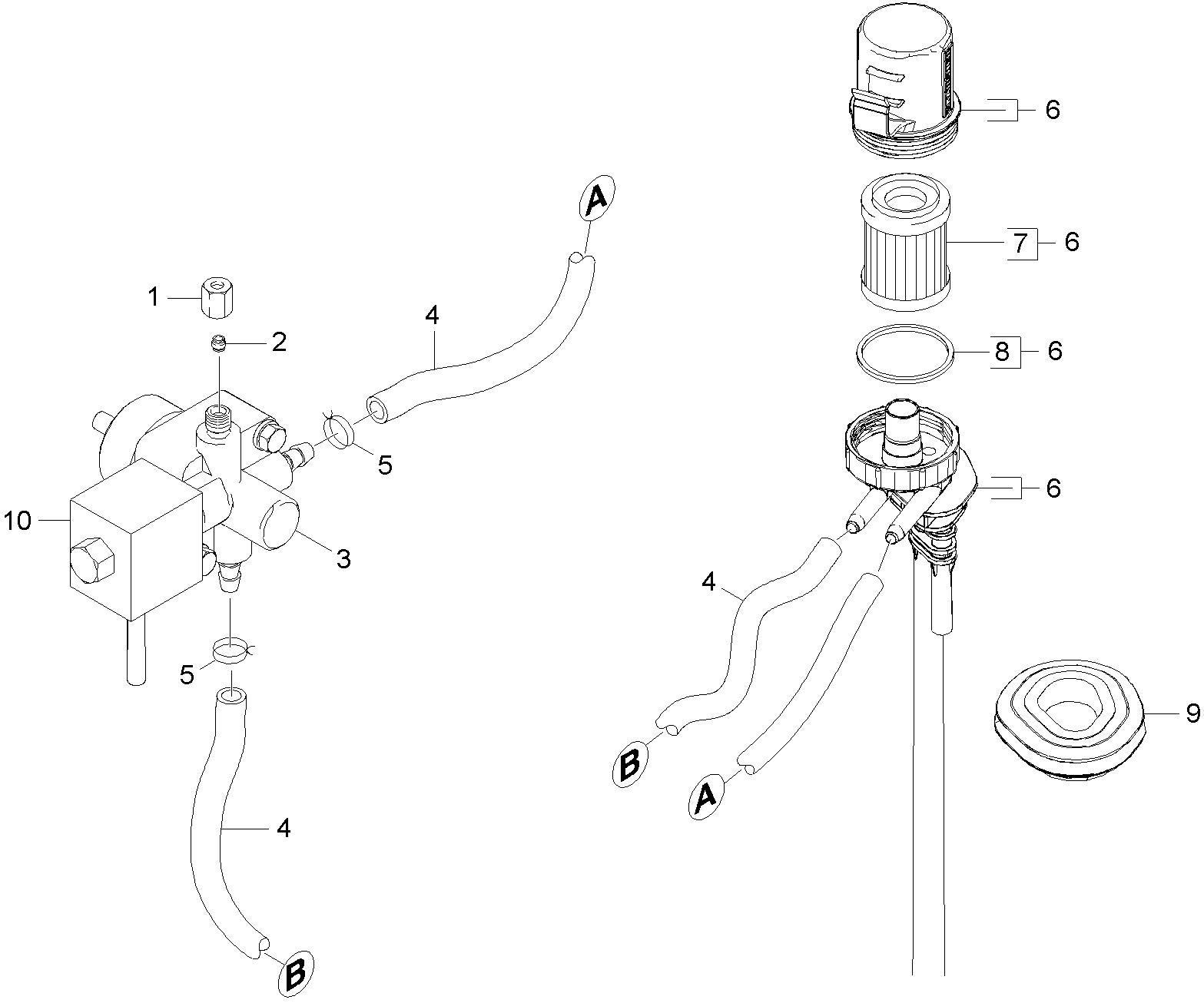 6

A

7 6

1

4

2

8 6

5

6

10

3

4

5

9

B

A

4

B