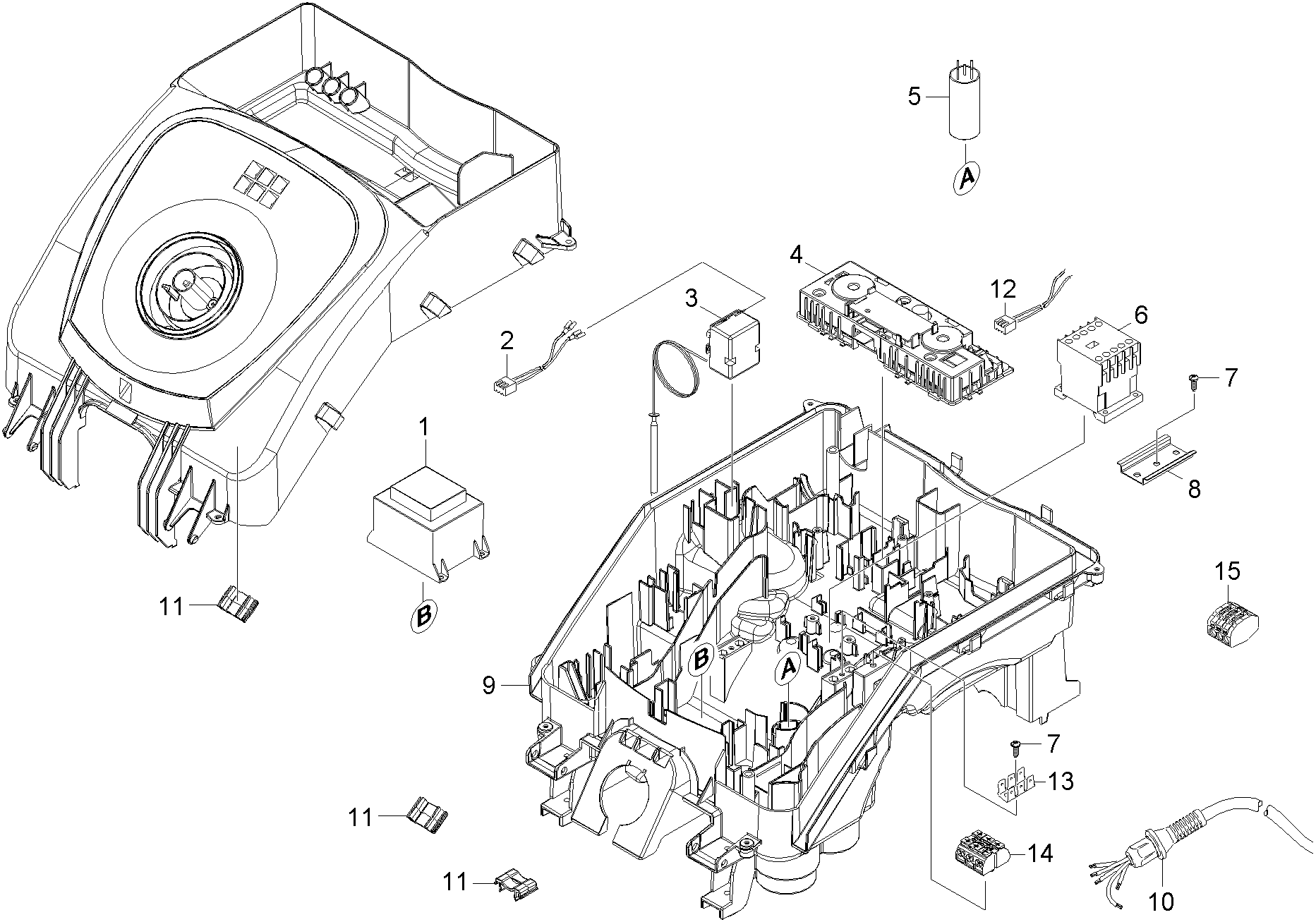 5
A
4
12
3
6
2
7
1
8
15
11
B
B
A
9
7
13
11
14
11
10