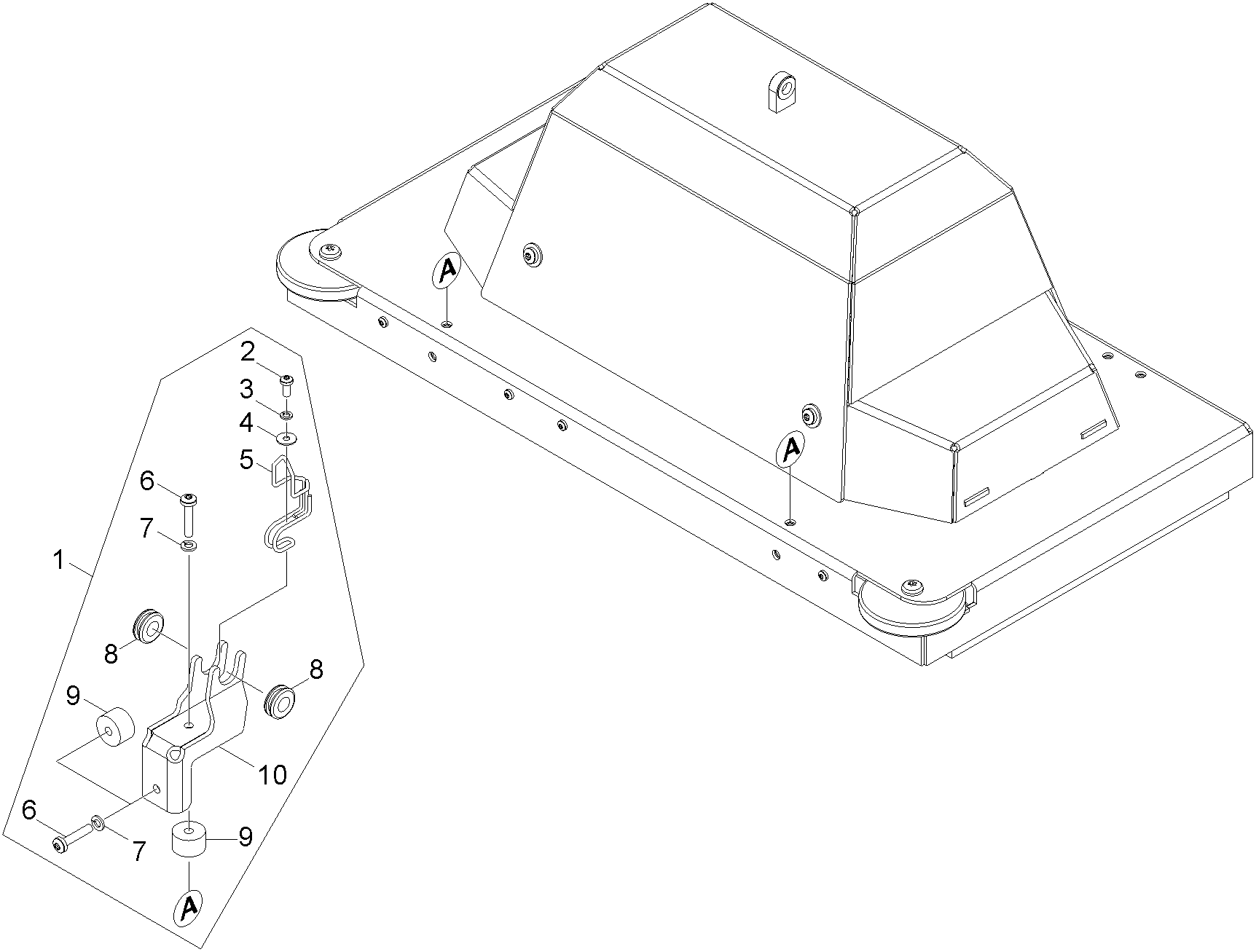 A

A

2

3

4

5

6

7

1

8

8

9

10

6

7

9

A