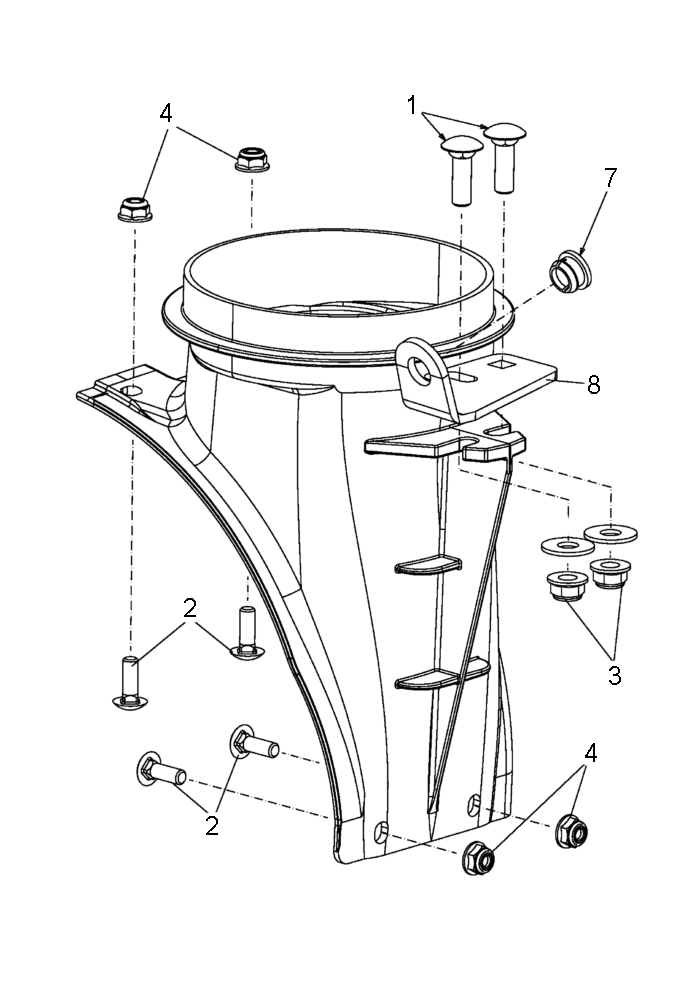 4
1
7
8
2
3
2
4