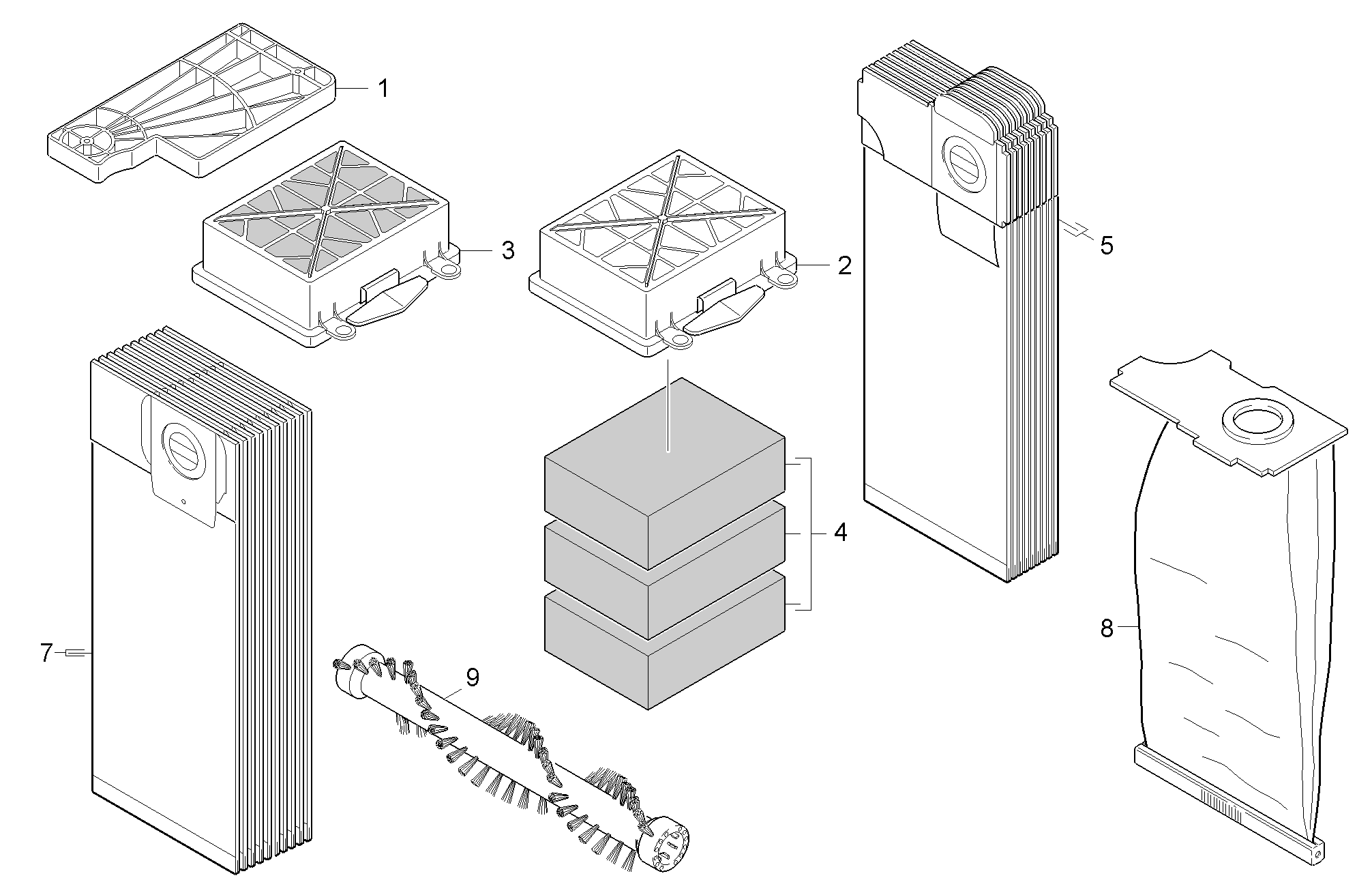 1
3
2
5
4
7
9
8