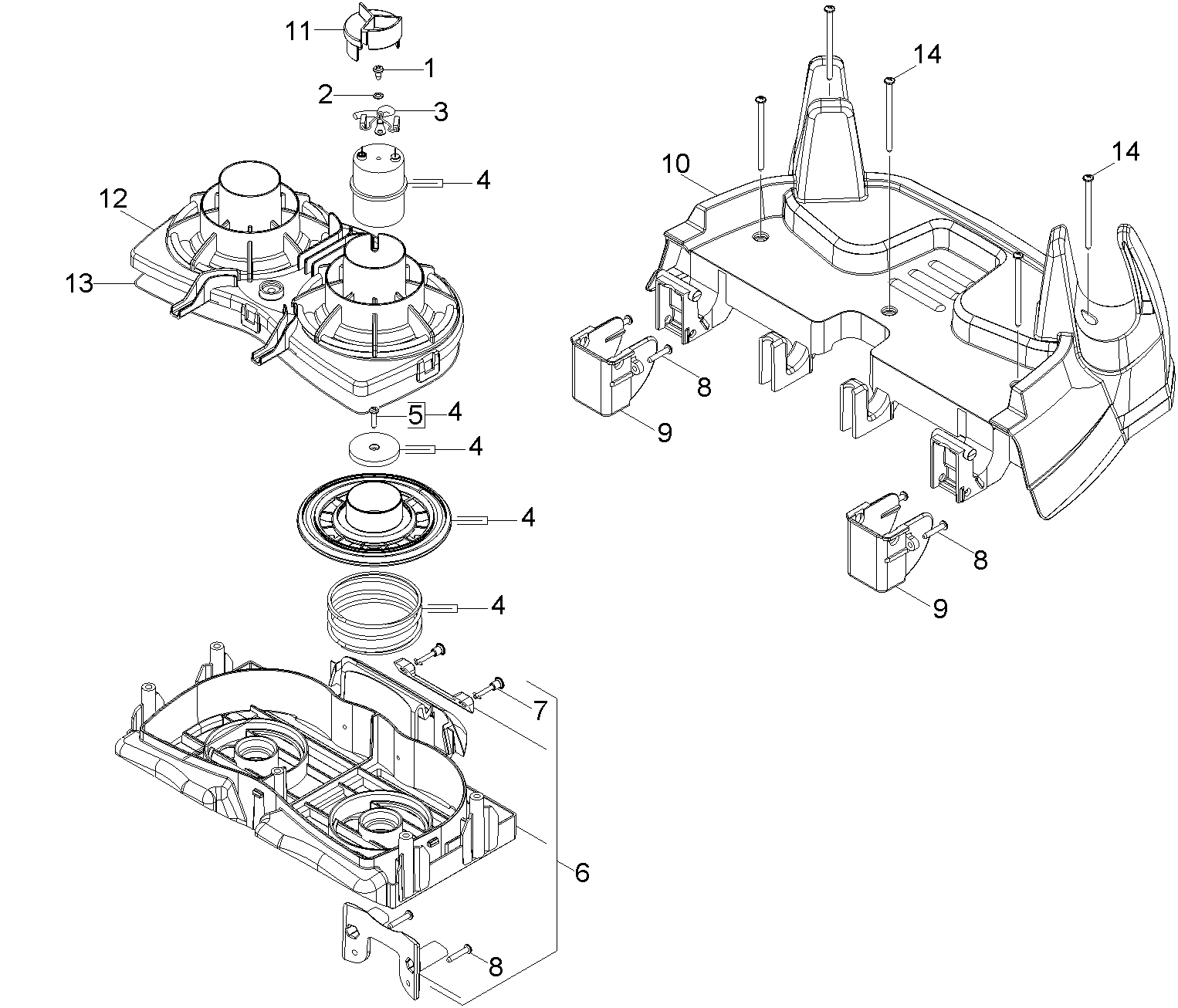 11
1
2
3
4
12
13
5 4
4
4
4
7
6
8
14
10
14
8
9
8
9