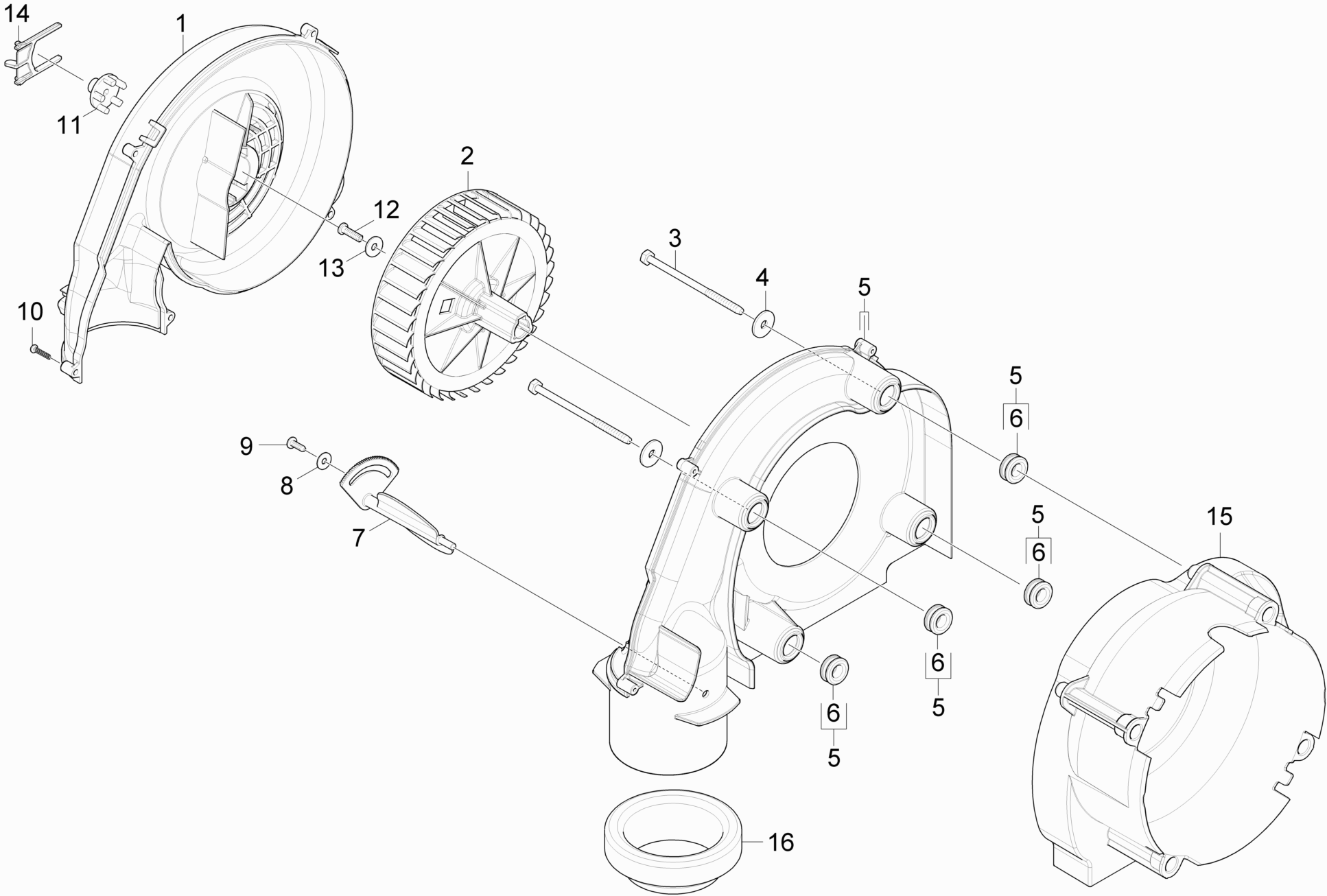 14
1
11
2
12
13
3
4
5
10
5
6
9
8
7
5
6
15
6
5
6
5
16