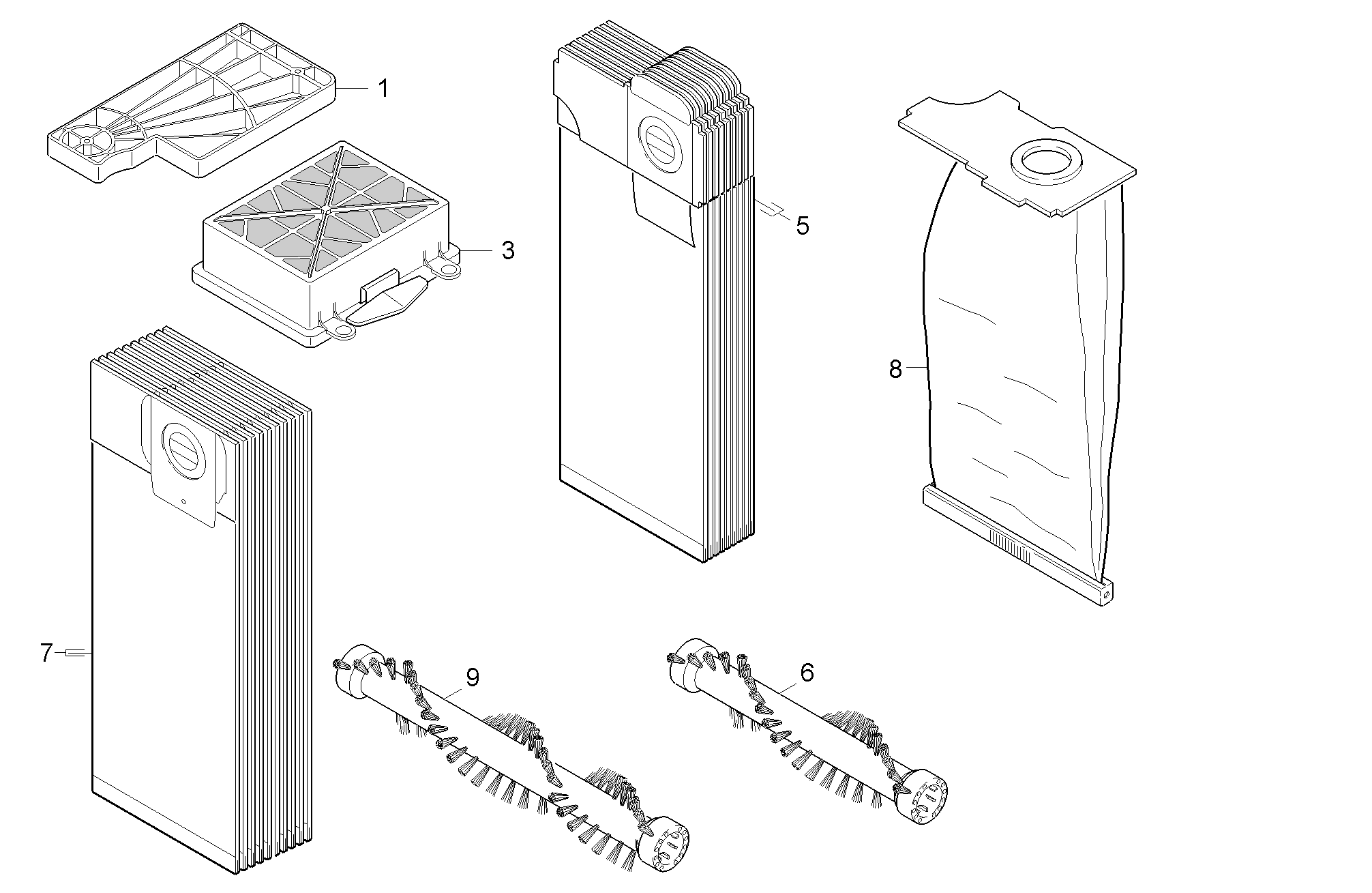 1
3
5
8
7
9
6