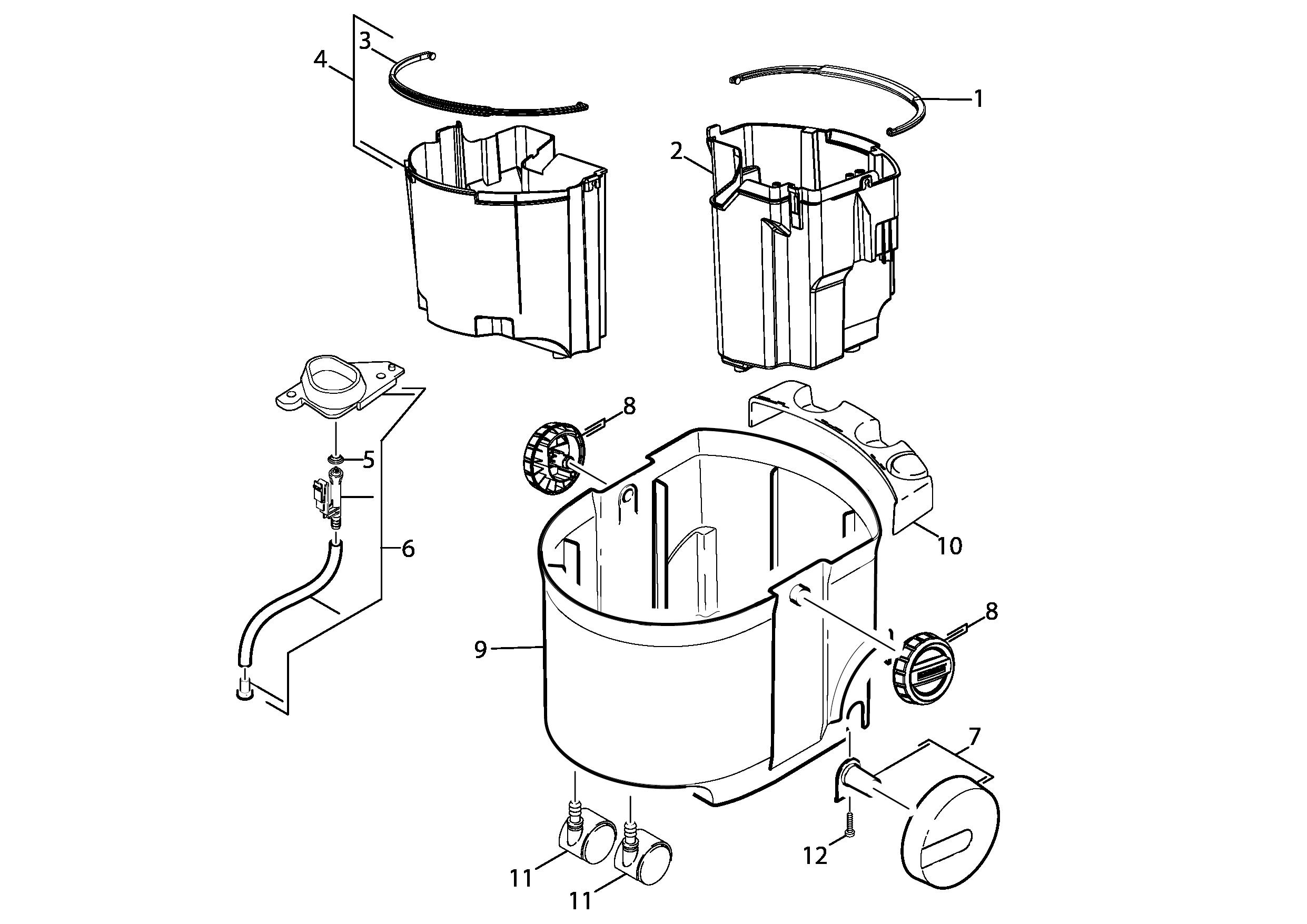 3
4
1
2
8
5
6
10
8
9
7
12
11
11