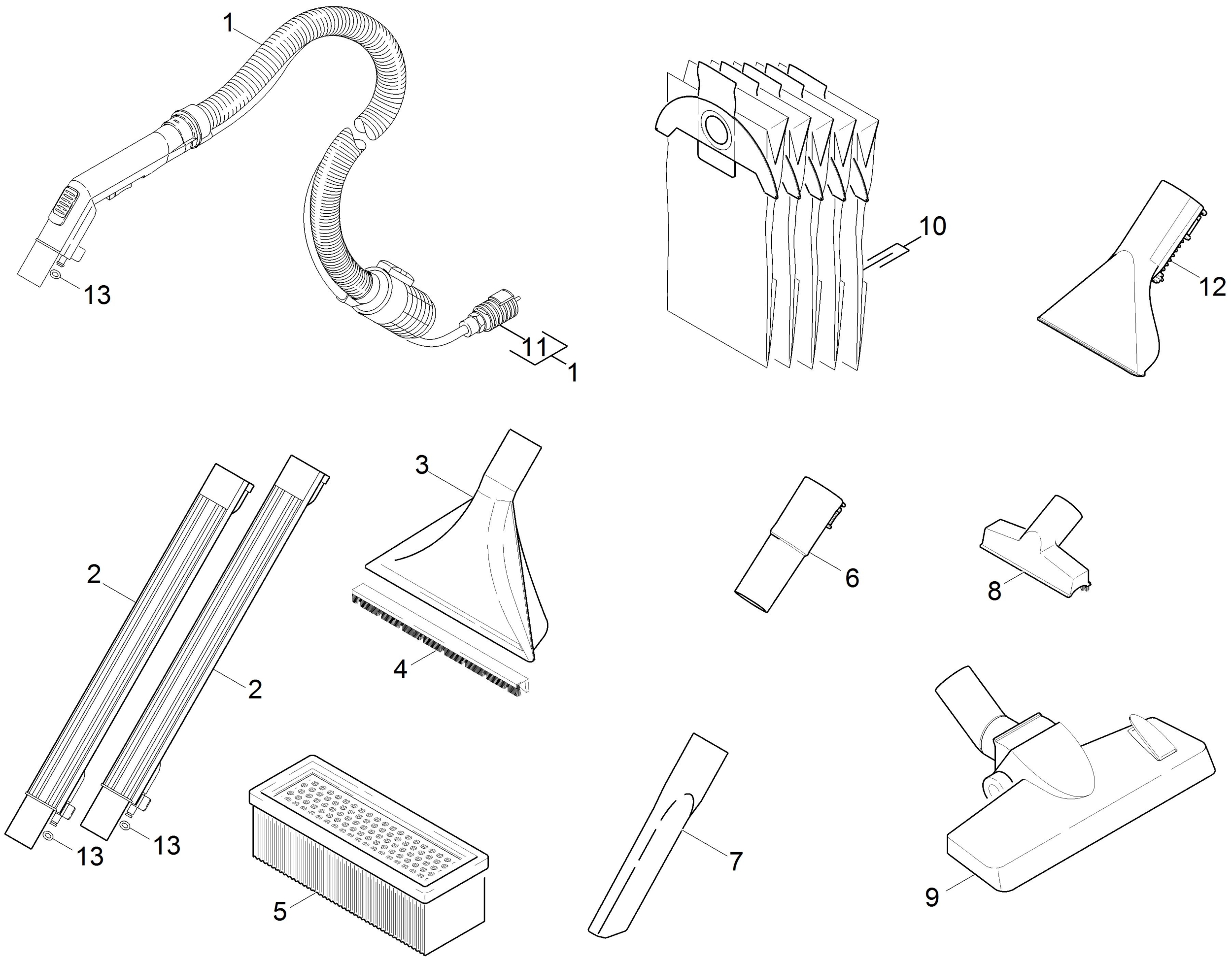 1
13
11
1
10
12
3
2
2
4
6
8
13
13
5
7
9