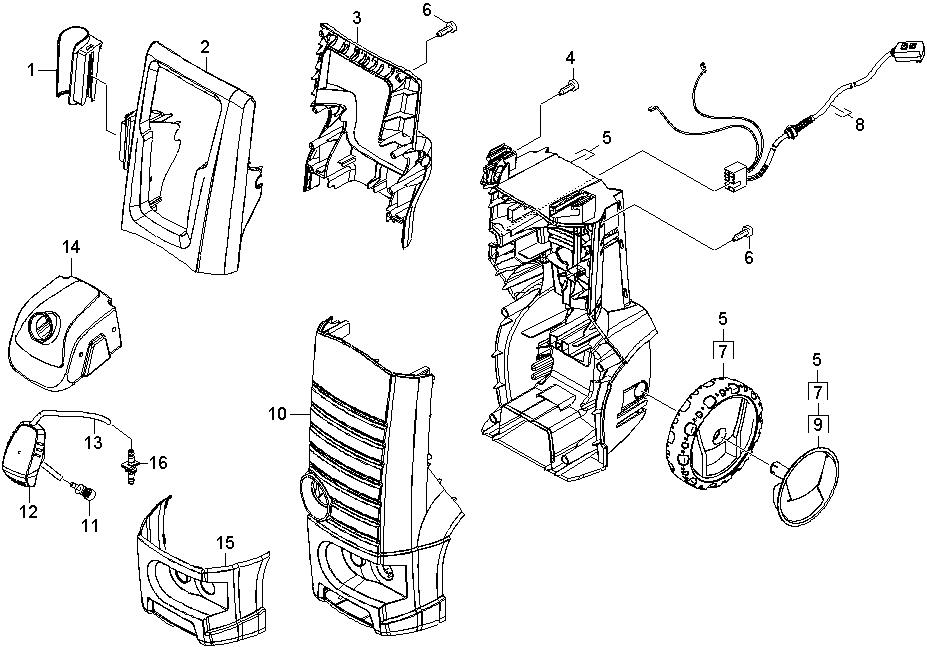 1
2
3
6
4
5
8
6
14
5
7
5
7
9
10
13
16
12
11
15