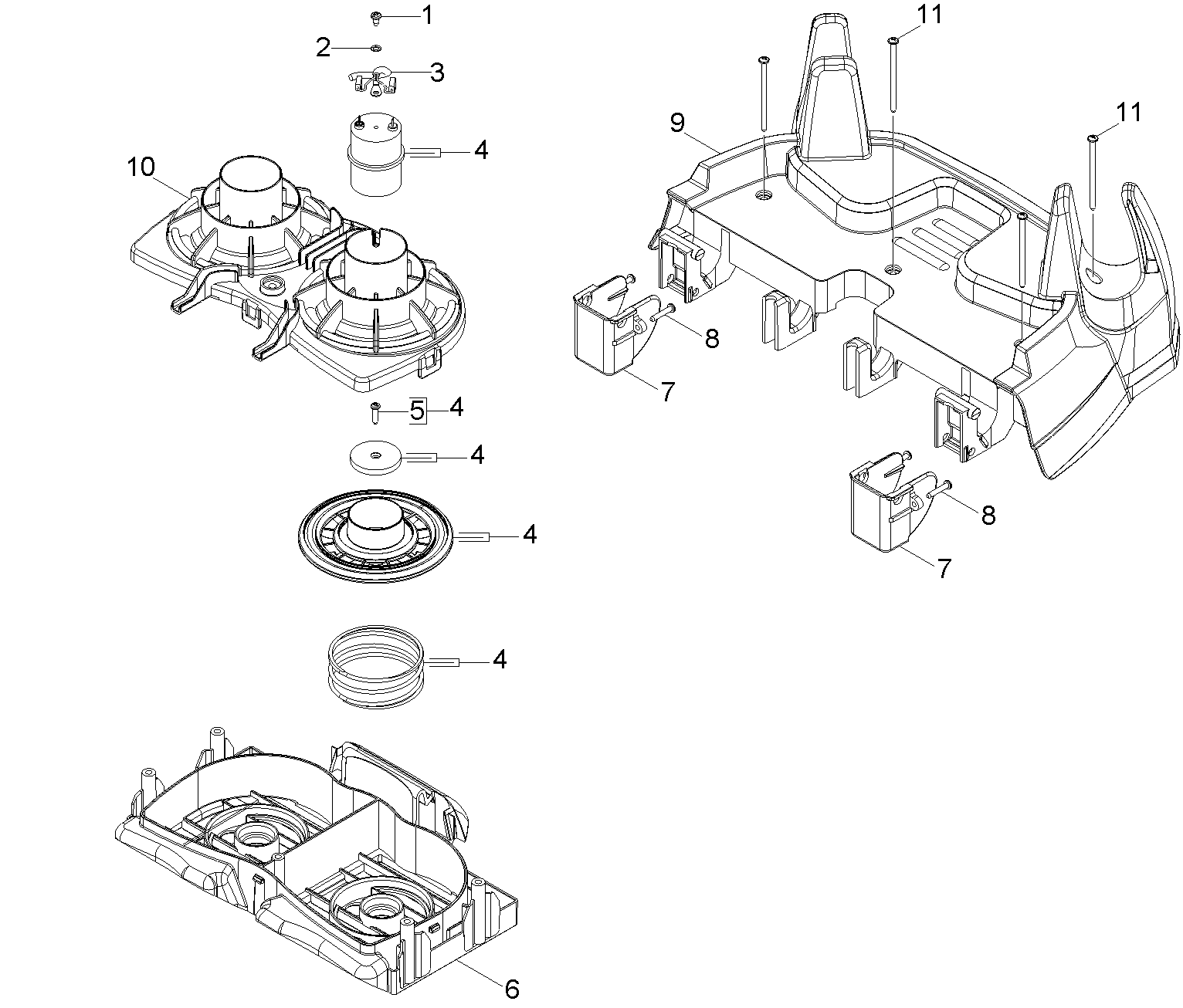 1
2
3
4
10
5
4
4
4
4
6
11
9
11
8
7
8
7