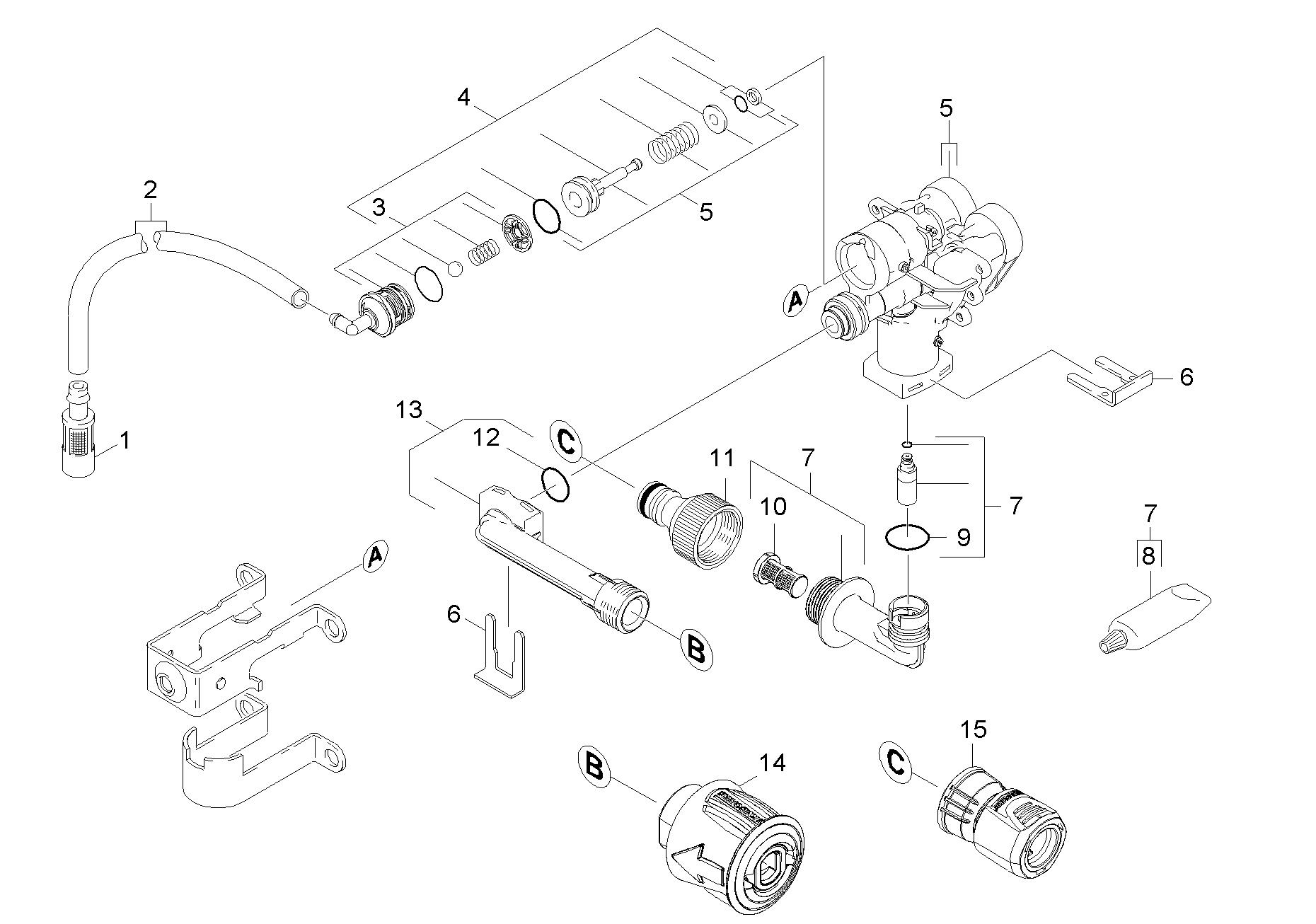 4
5
2
3
5
A
6
13
12
C
11
7
10
7
9
7
8
1
A
6
B
B
14
C
15