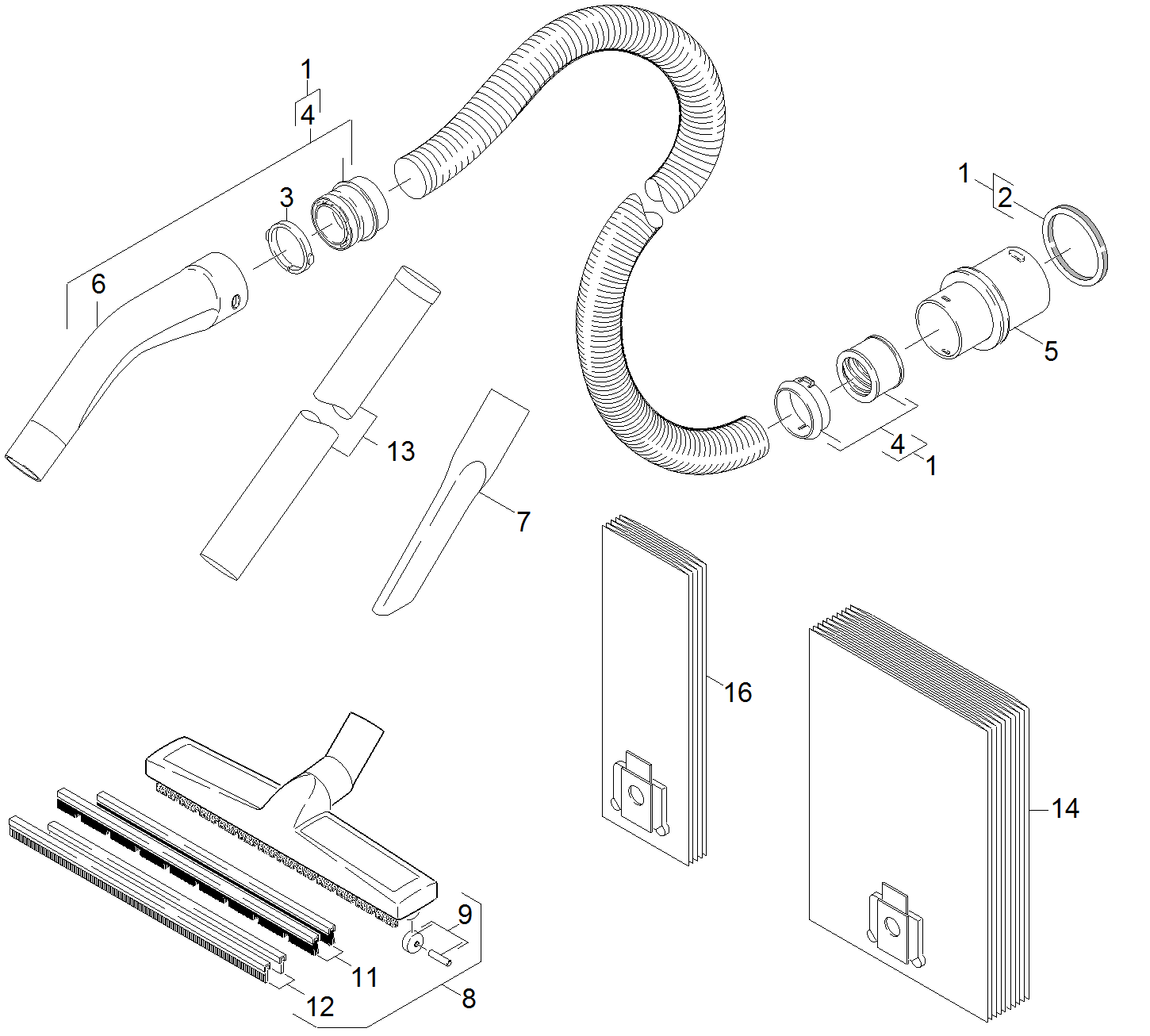 1
4
3
6
13
7
1
2
5
4
1
16
14
9
11
12
8