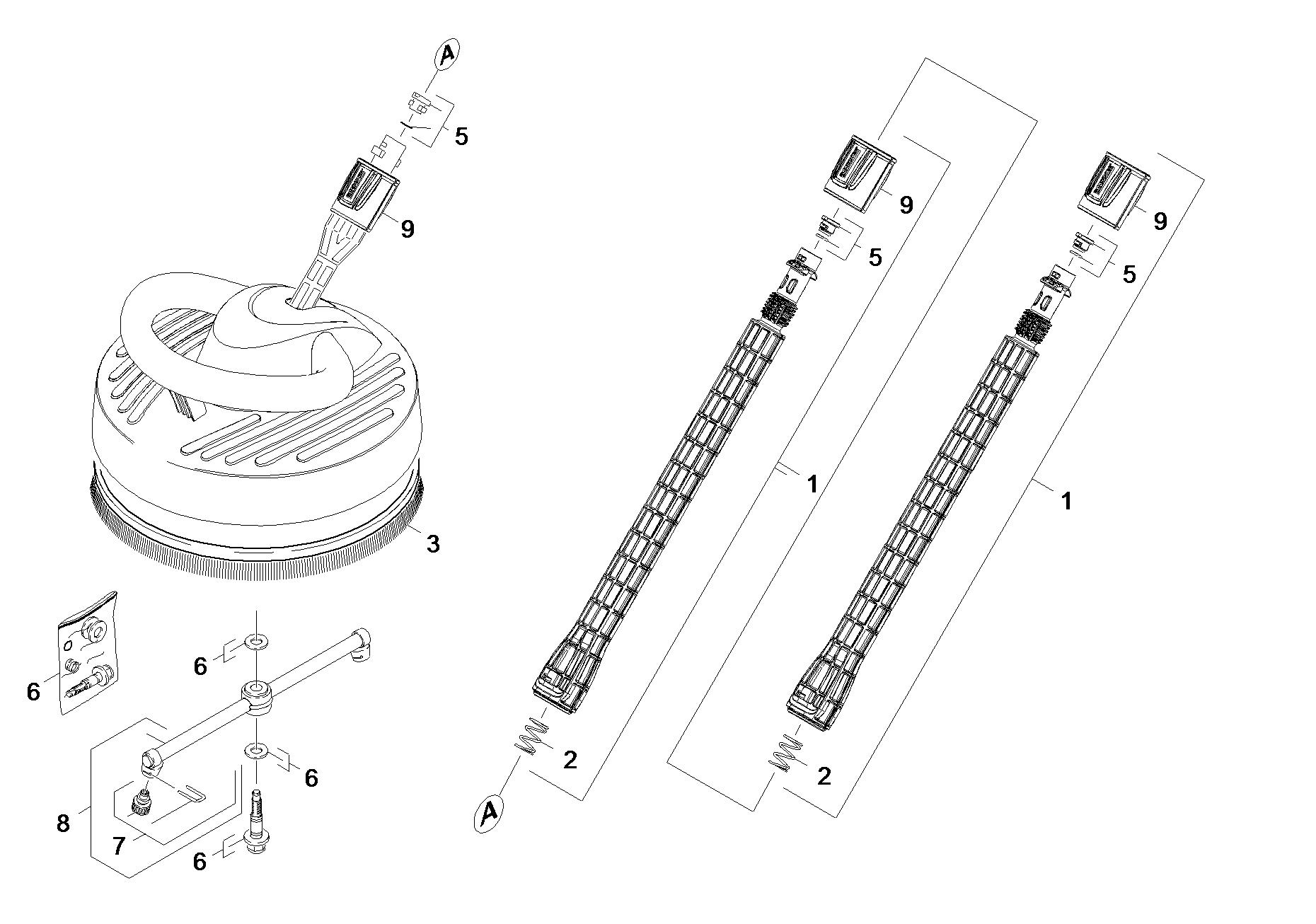 A
5
9
3
6
6
6
8
7
6
9
5
1
2
A
9
5
1
2