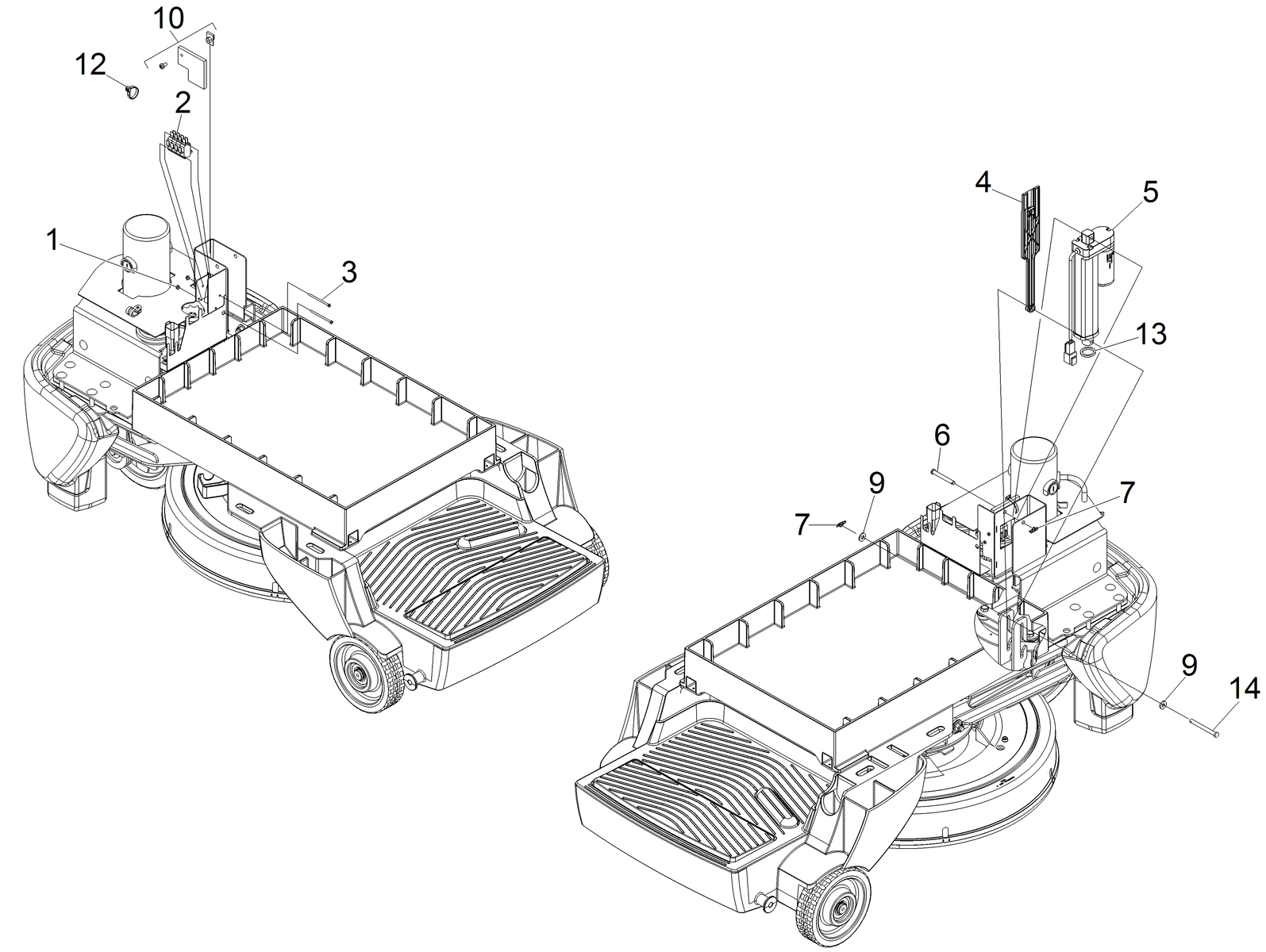 10
12
2
1
3
4
5
13
6
9
7
7
9
14