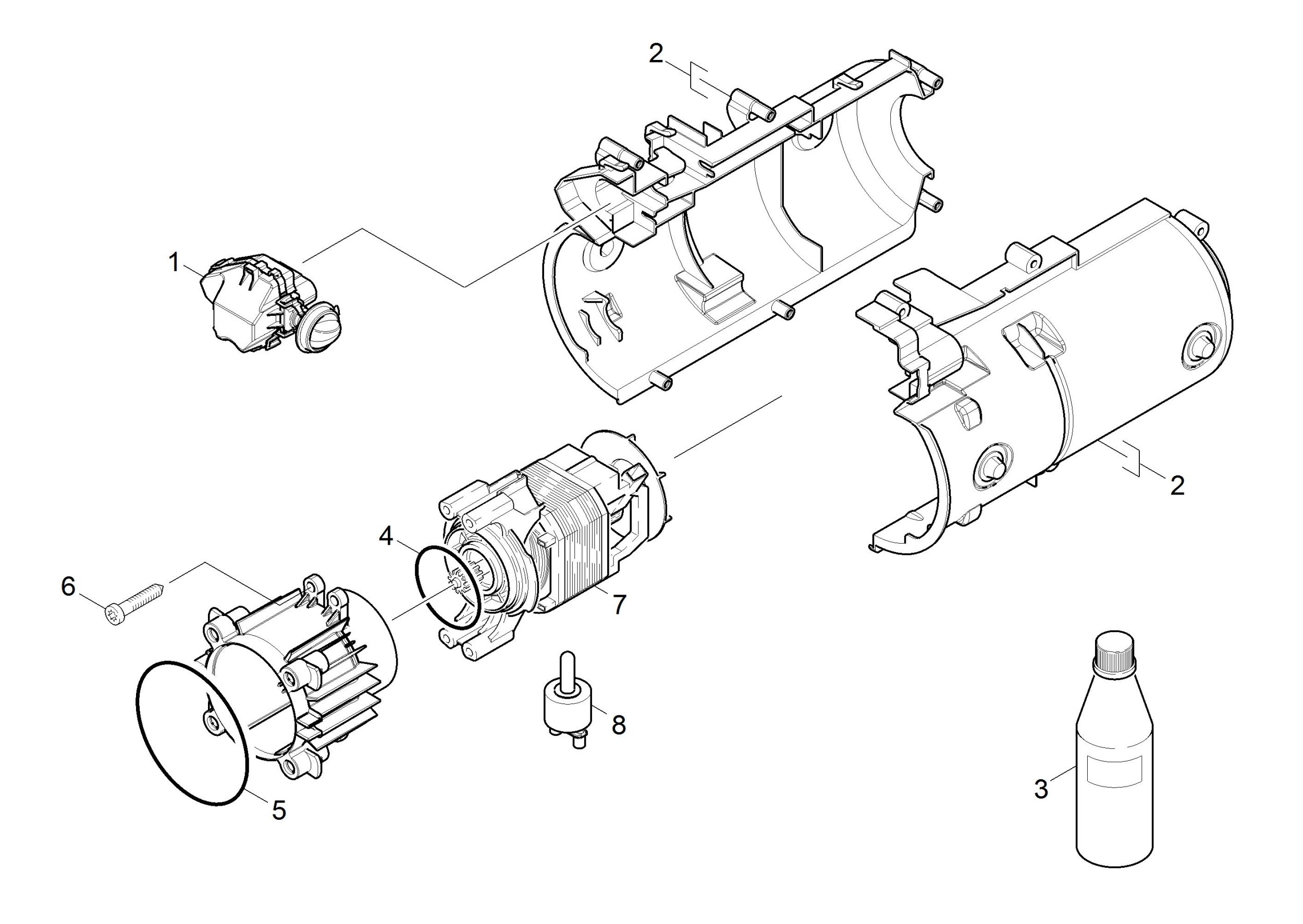 2
1
2
4
6
7
8
5
3