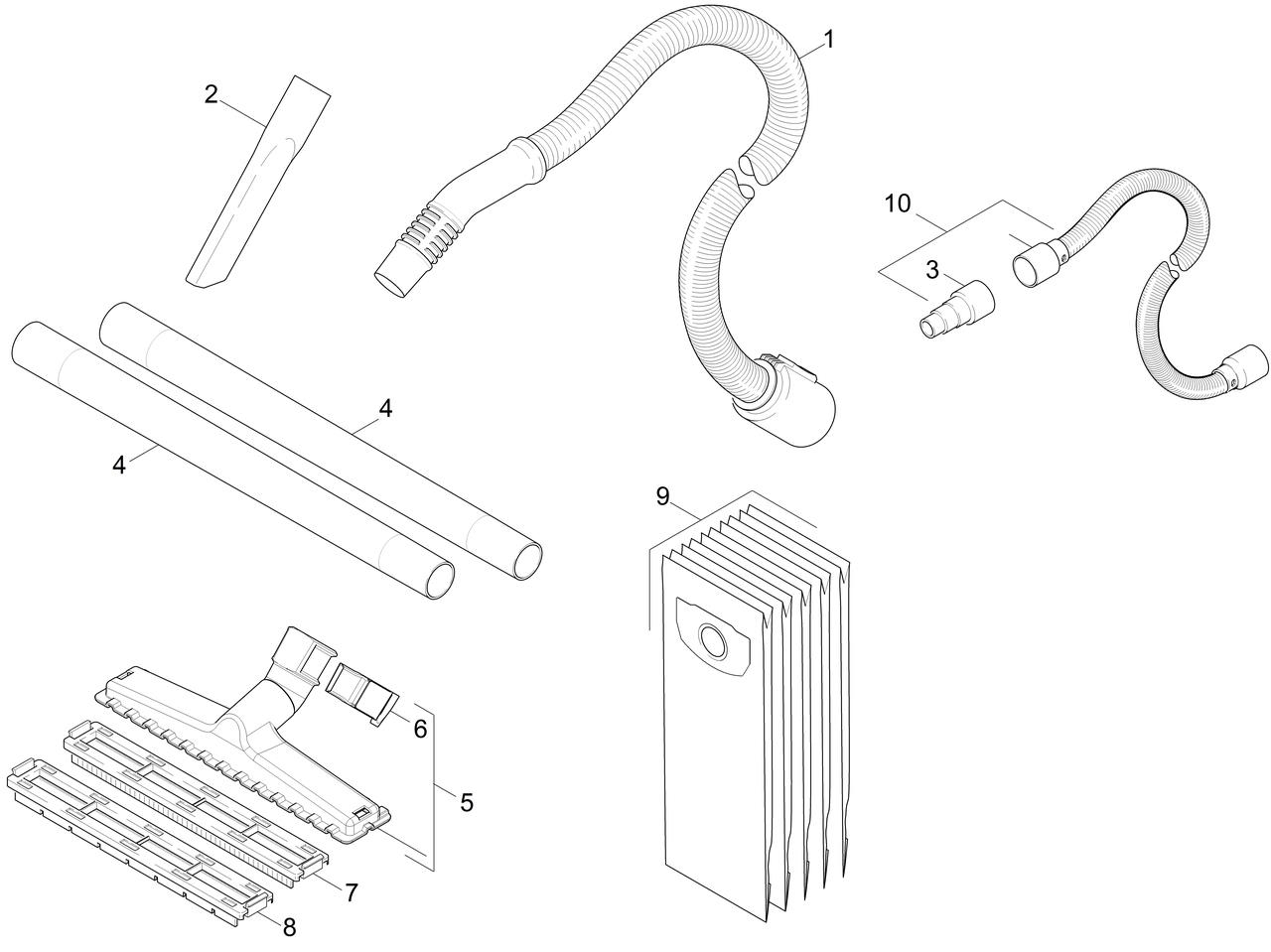 2
1
10
3
4
4
9
6
5
7
8