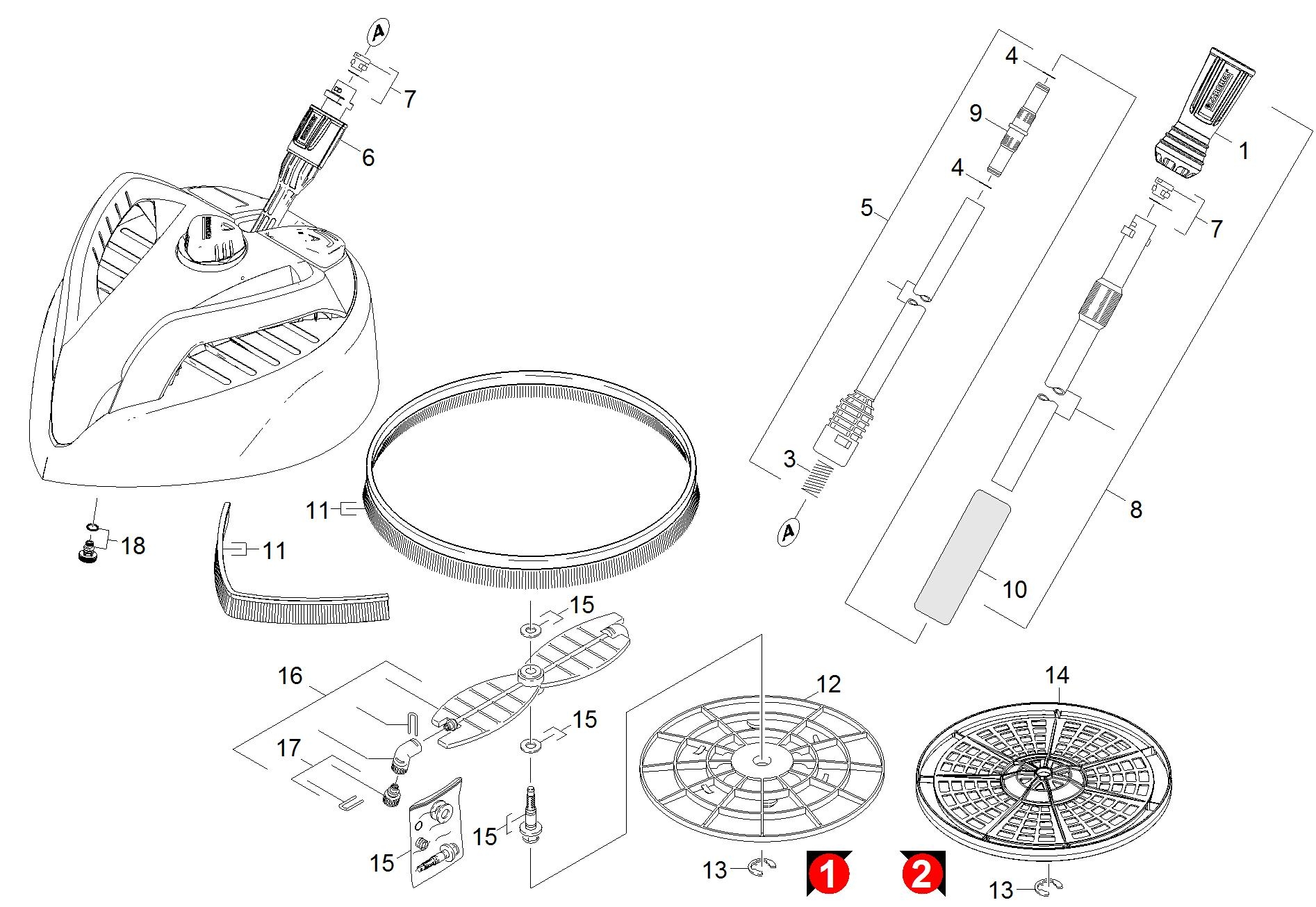 A
7
6
4
9
4
5
1
7
3
A
8
10
11
11
18
15
16
15
17
15
15
12
14
13
1
2
13