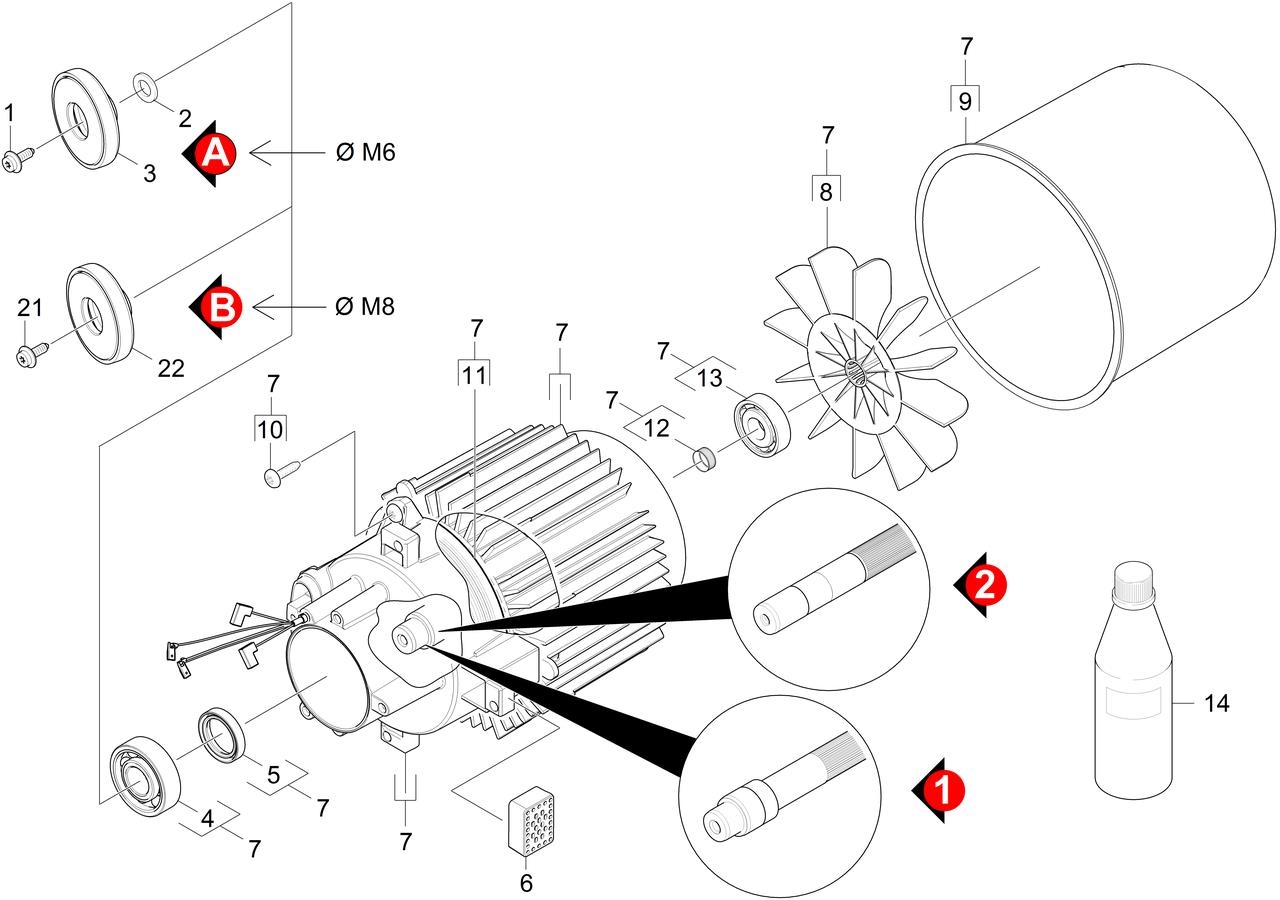 1
2
3
A
Ø M6
21
22
B
Ø M8
7
9
7
8
7
13
7
12
7
11
7
7
10
2
1
14
5
7
4
7
7
6