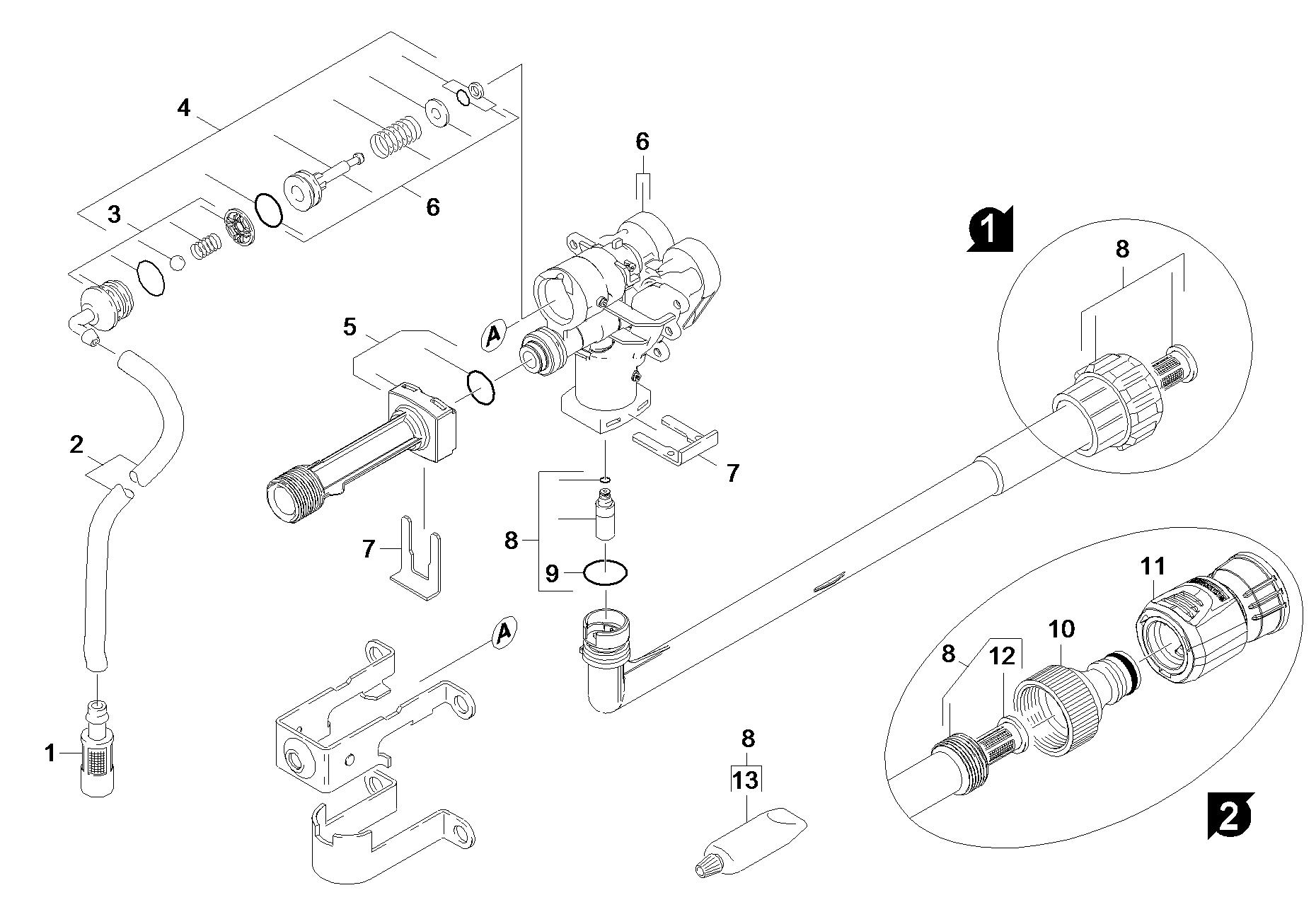 4
6
3
6
1
8
5
A
2
7
7
8
9
A
11
10
8
12
1
8
13
2