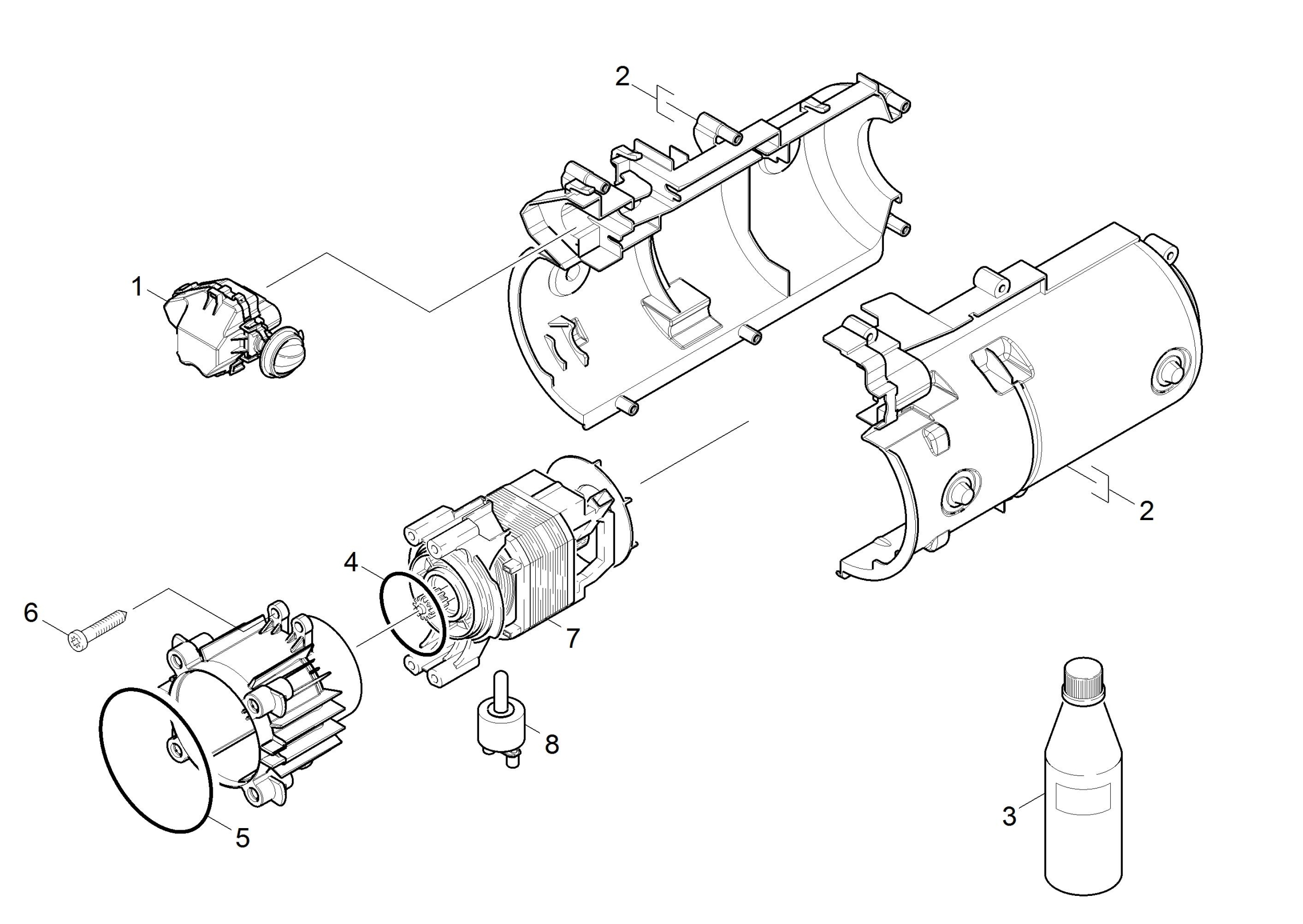 2
1
2
4
6
7
8
5
3