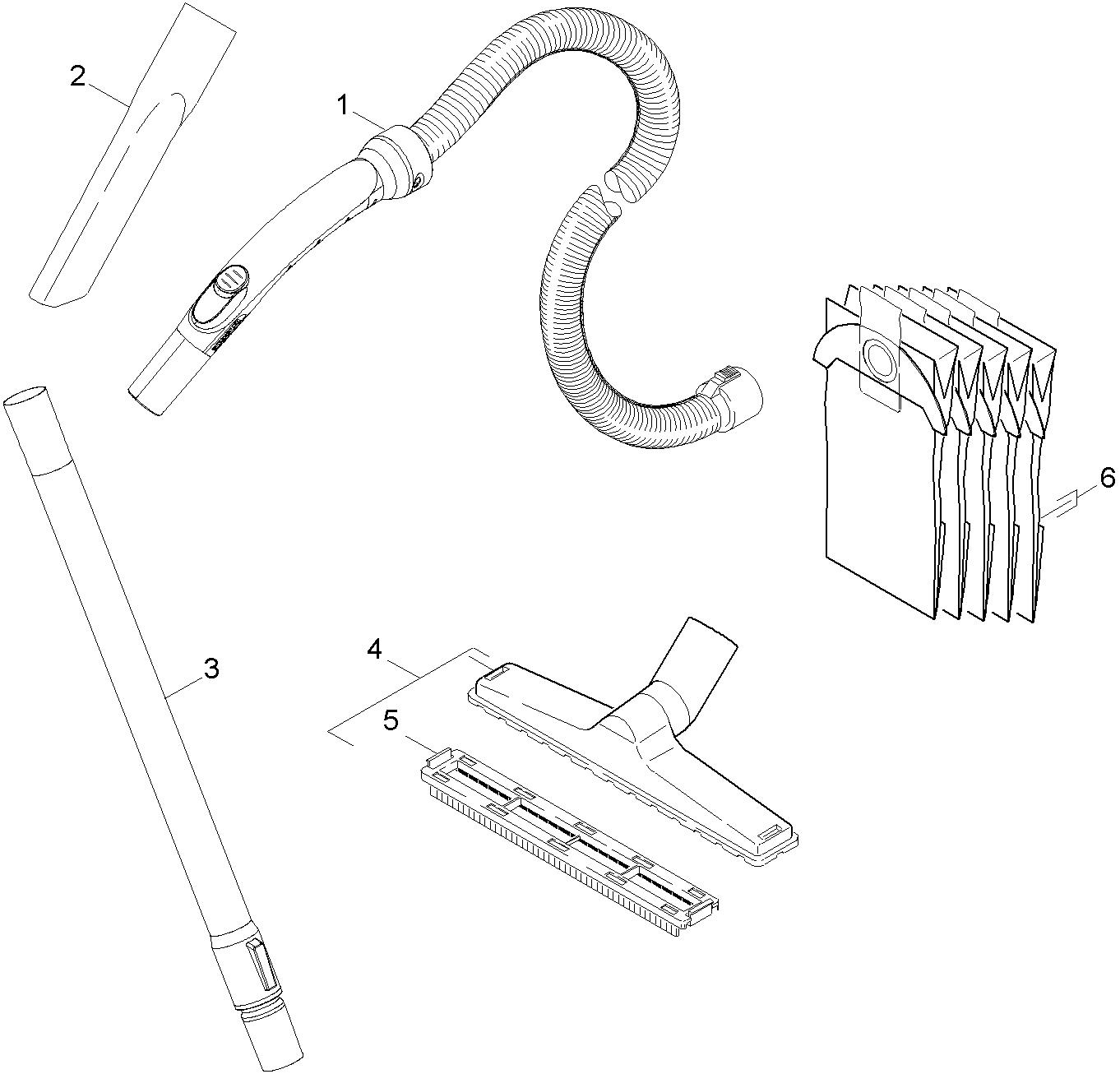 2
1
6
3
4
5