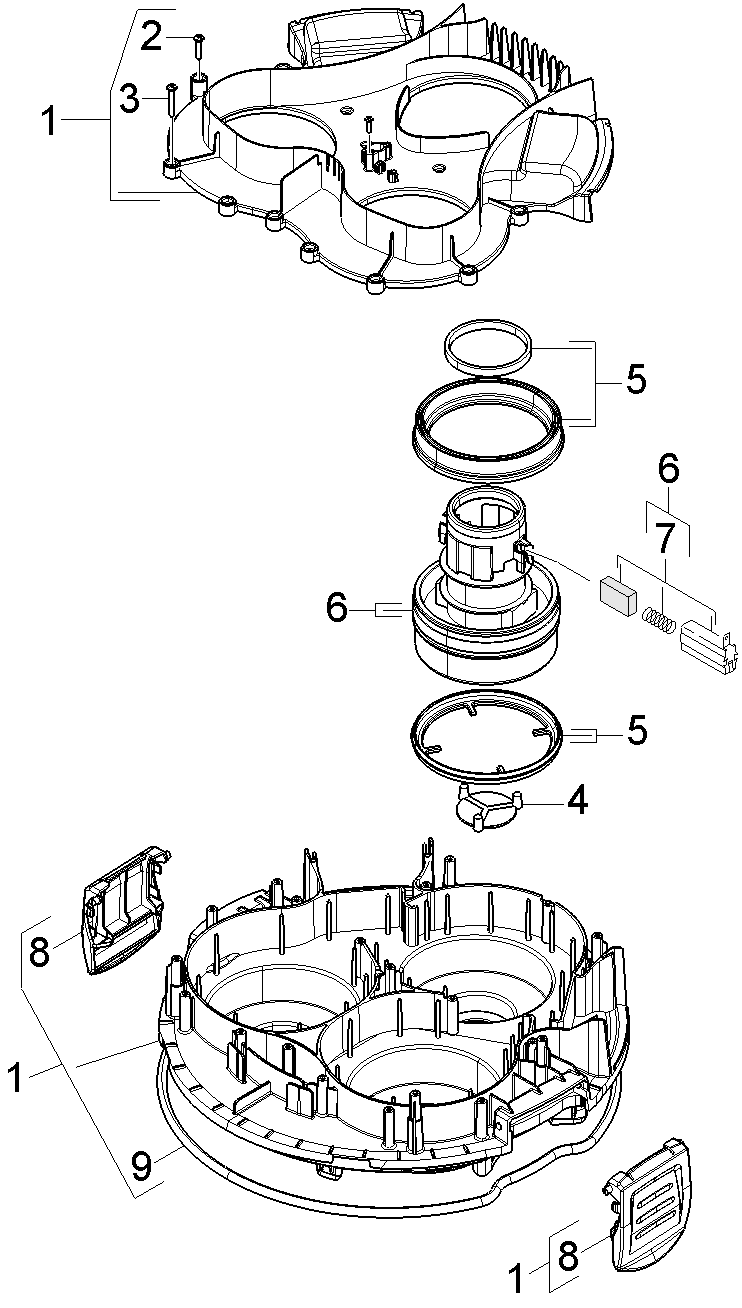 2
3
1
5
6
7
6
5
4
8
1
9
1
8