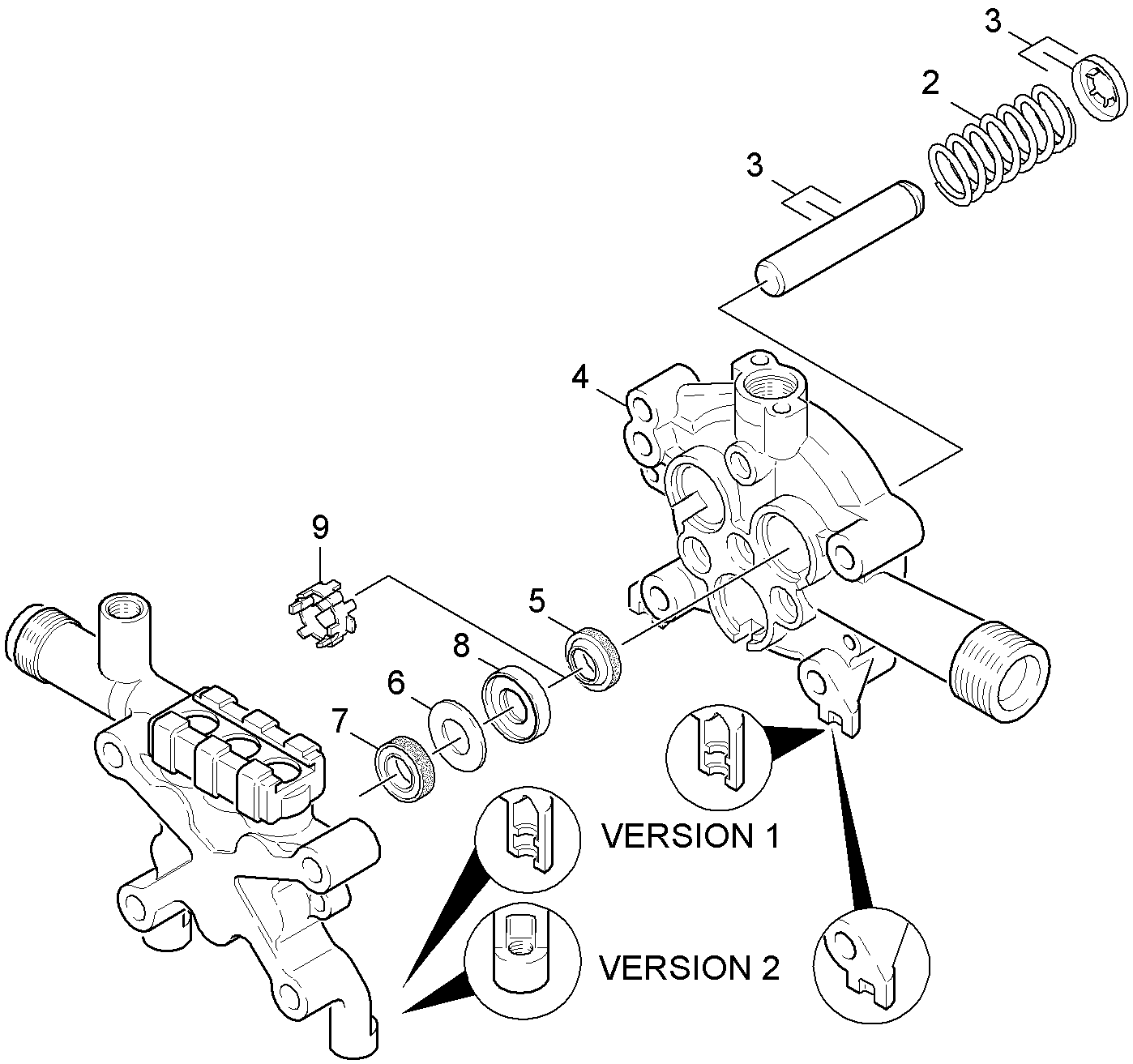 3
2
3
4
9
5
8
6
7
VERSION 1
VERSION 2