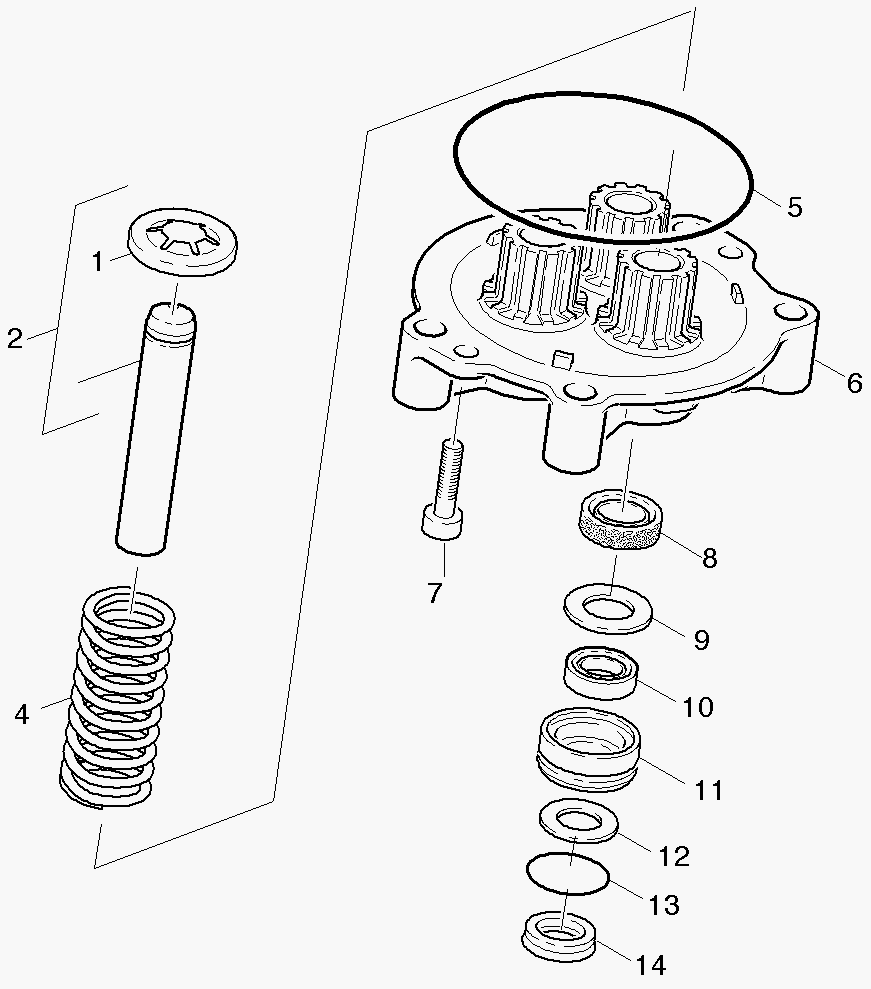 1
2
4
5
6
7
8
9
10
11
12
13
14