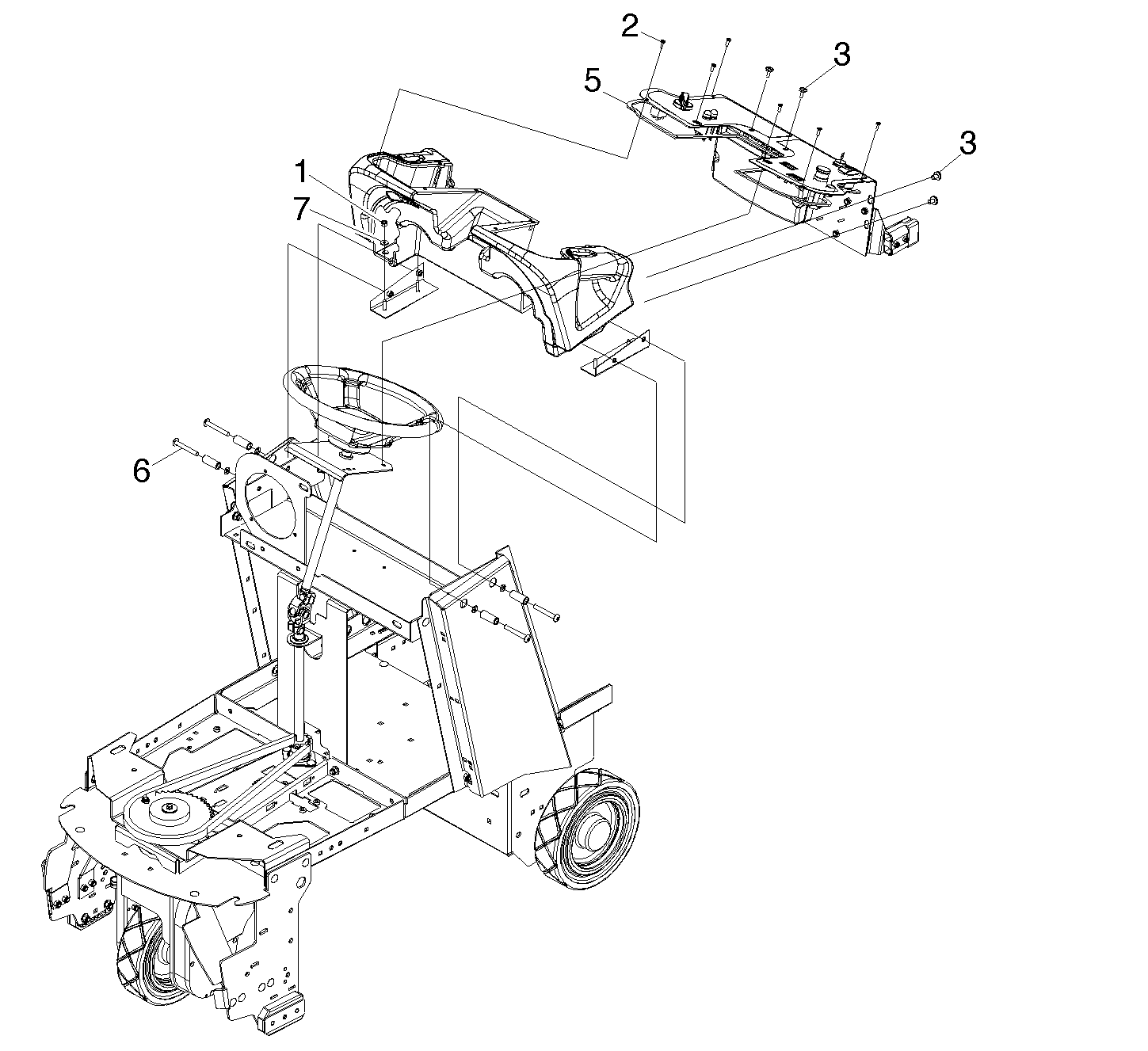 2
3
5
3
1
7
6