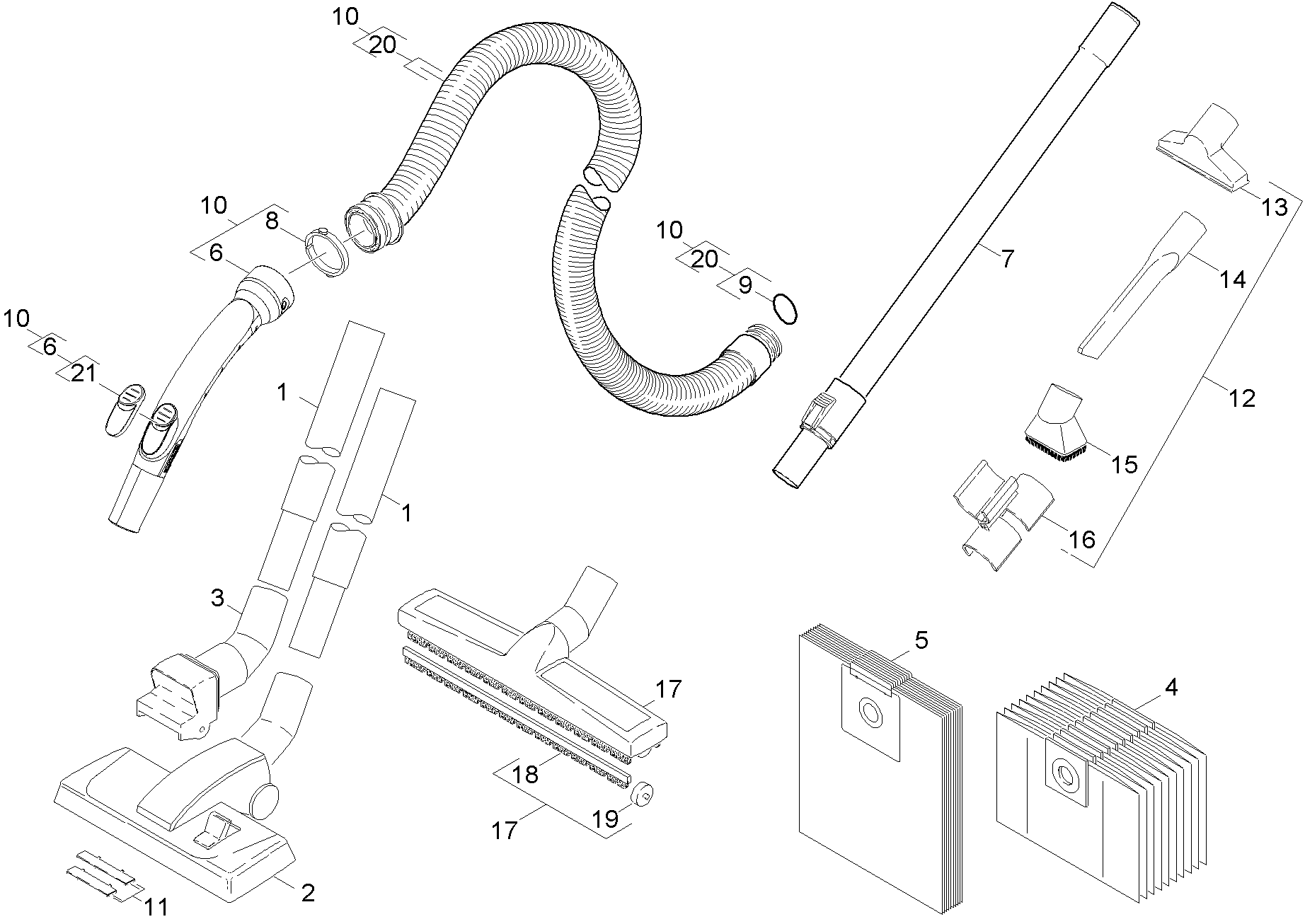 10
20
10
8
6
10
6
21
1
1
3
2
11
10
20
9
7
13
14
12
15
16
17
18
17
19
5
4