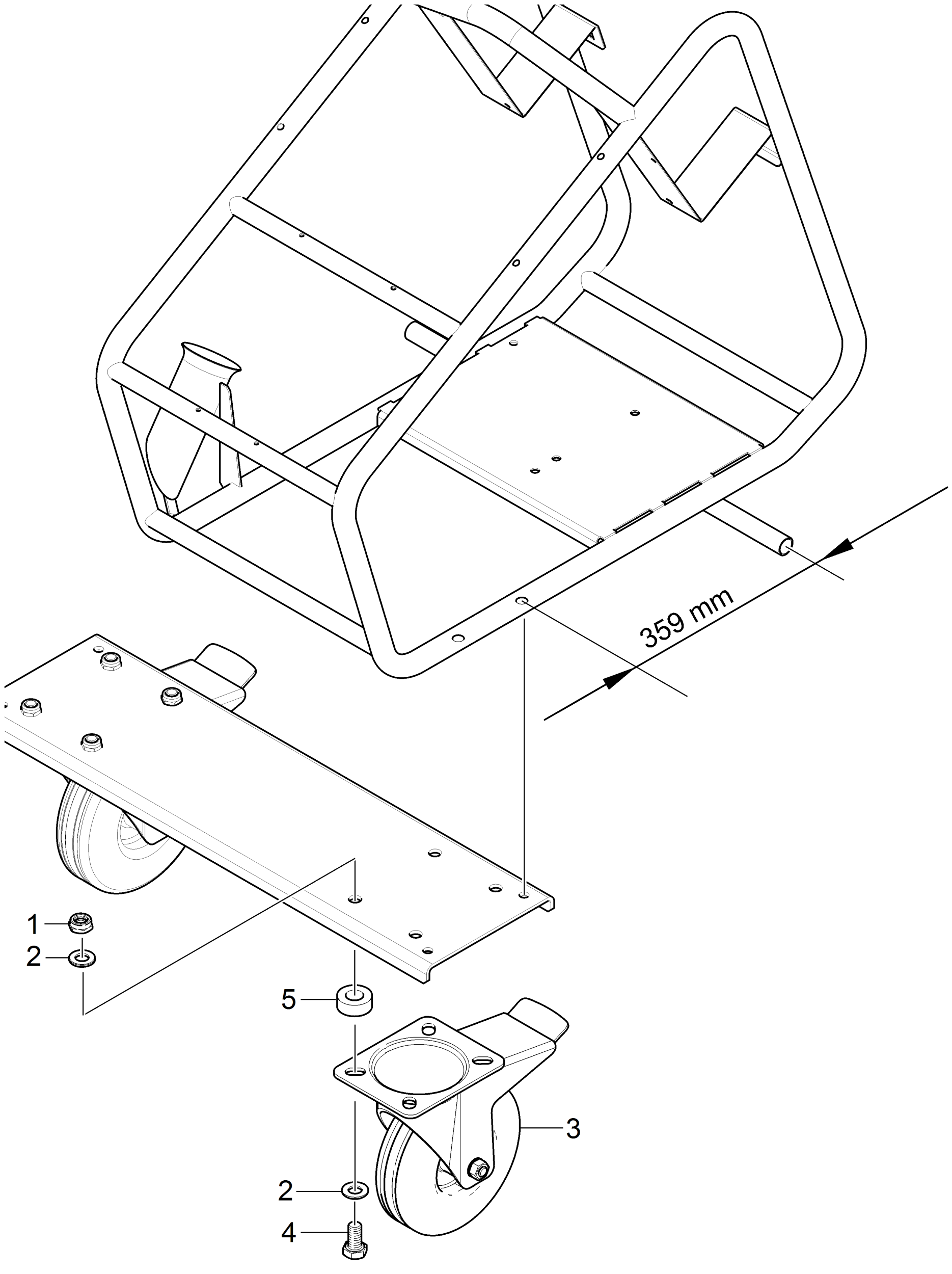 359 mm

1
2
5
3
2
4