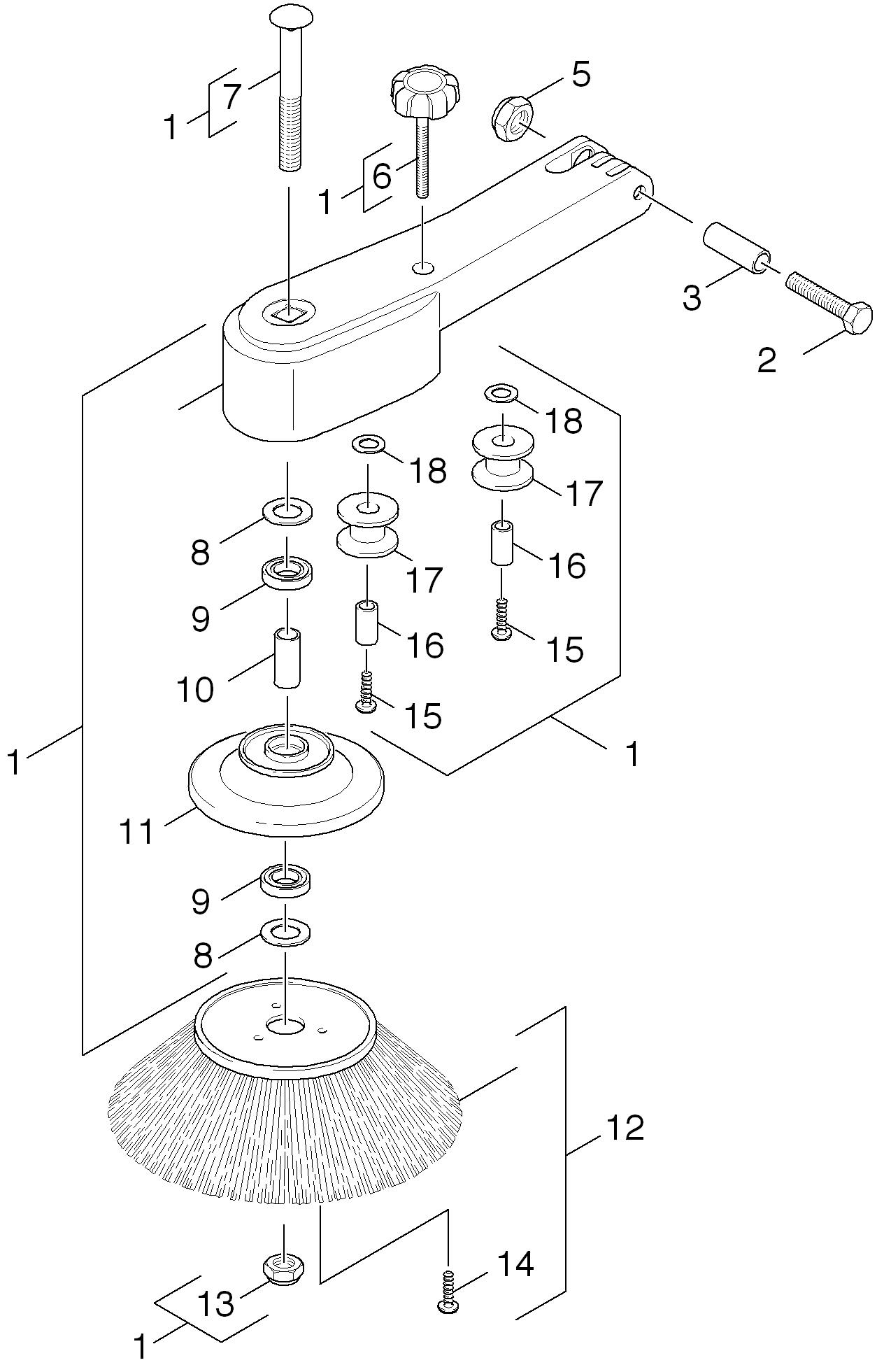 7
1
5
6
1
3
2
18
18
17
8
17
16
9
16
15
10
15
1
1
11
9
8
12
14
13
1